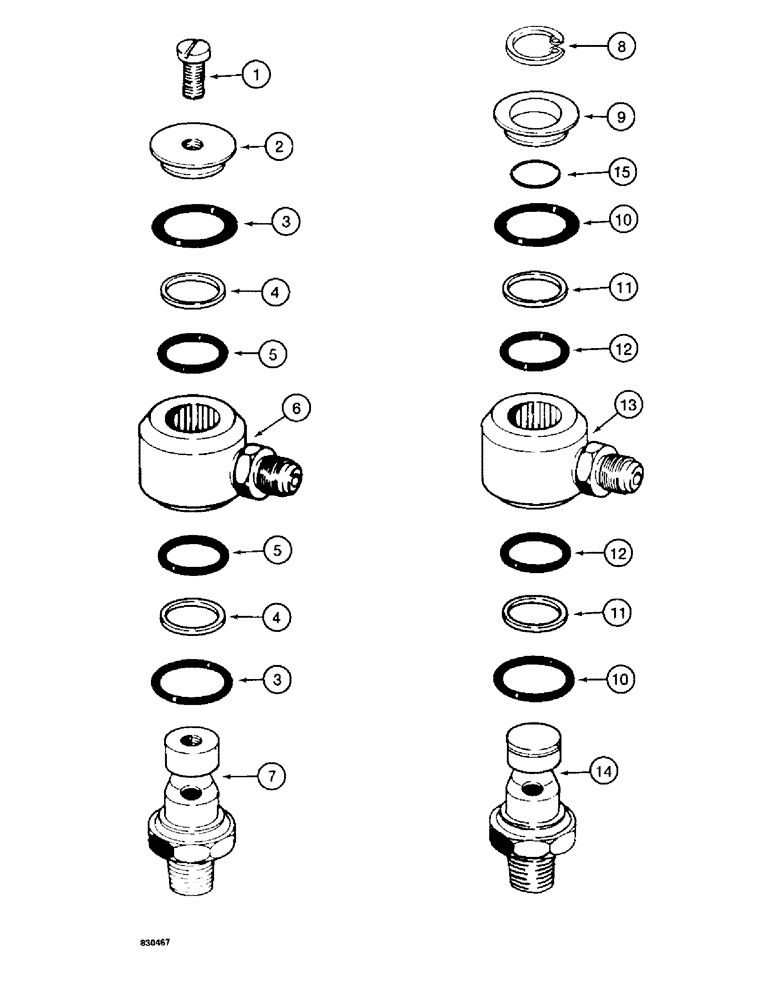 1
2
3
4
5
6
5
4
3
7

8
9
15
10
11
12
13
12
11
10
14

830467