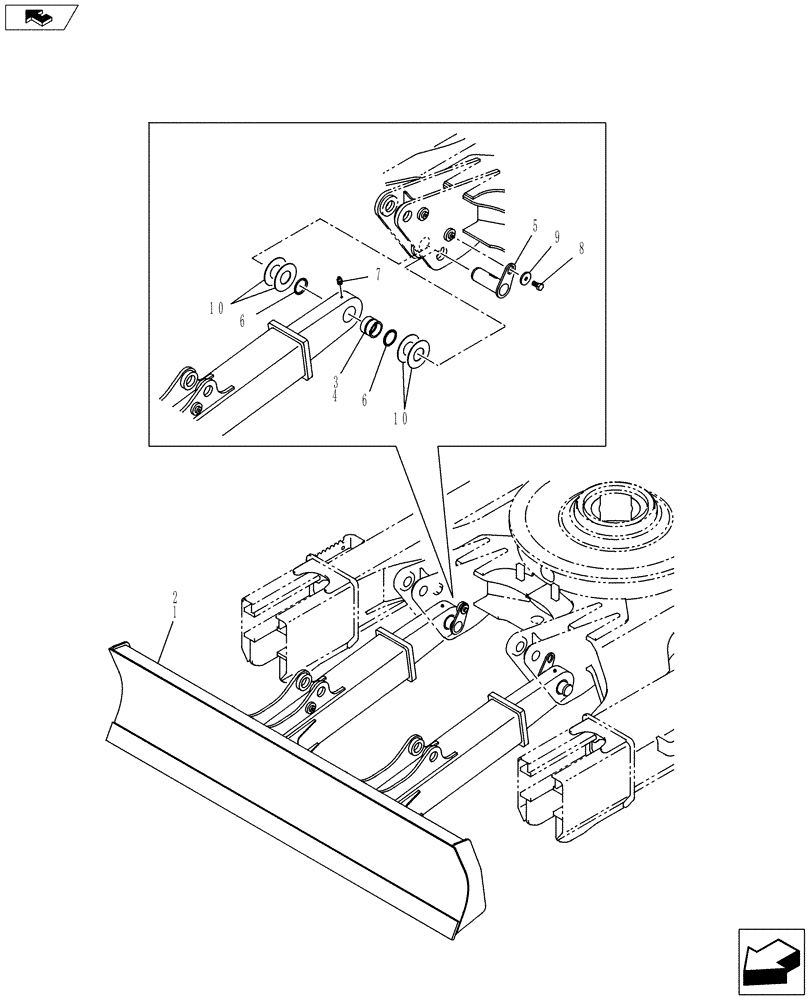 5
9
8
7
10
6
3
4
6
10
2
1