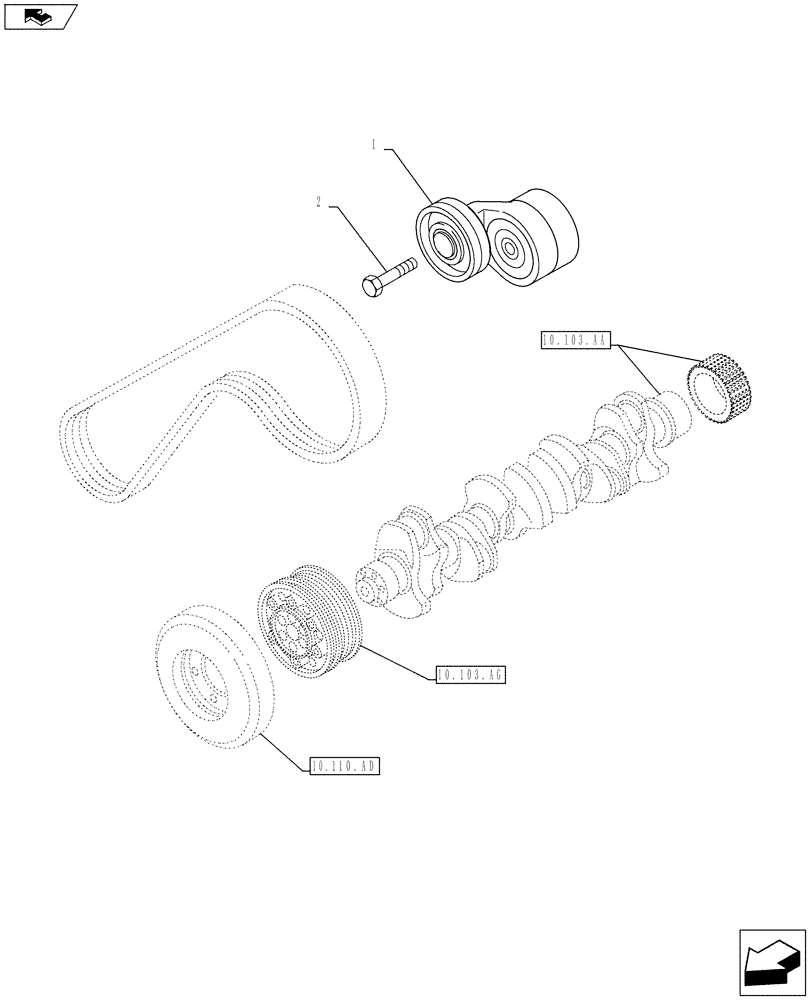 1
2
10.103.AA
10.103.AG
10.110.AD