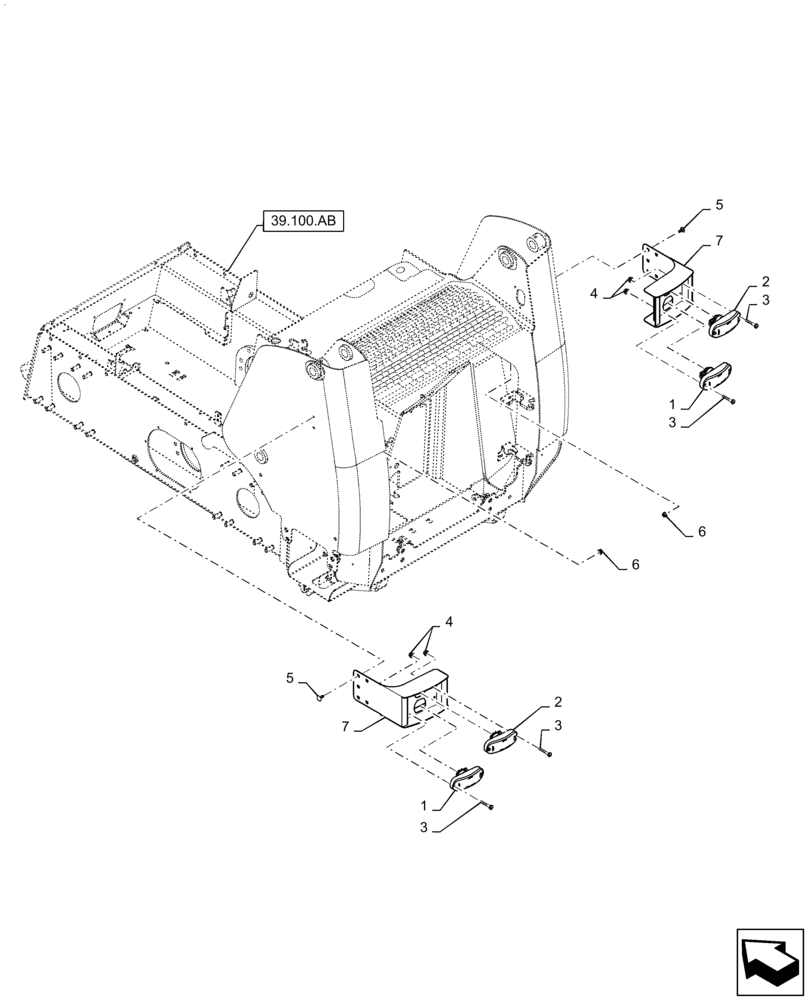 39.100.AB

5
7
4
2
3
1
3

6
6

4
5
7
2
3
1
3