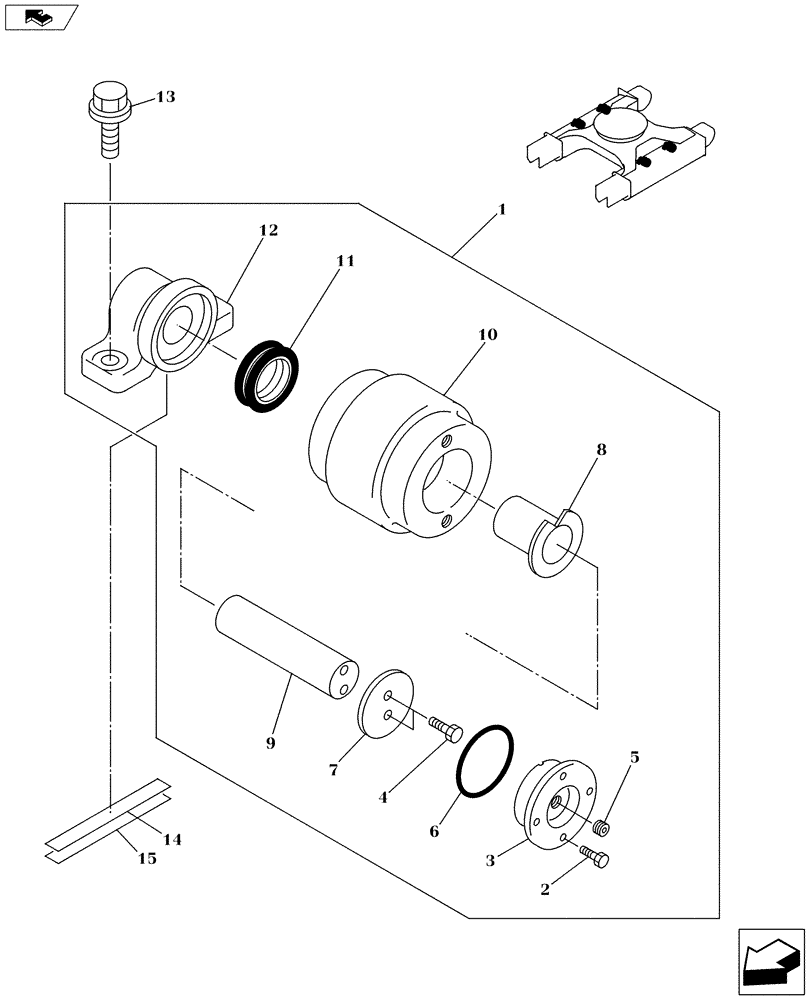 13
1
12
11
10
8
9
7
4
6
5
3
2
14
15