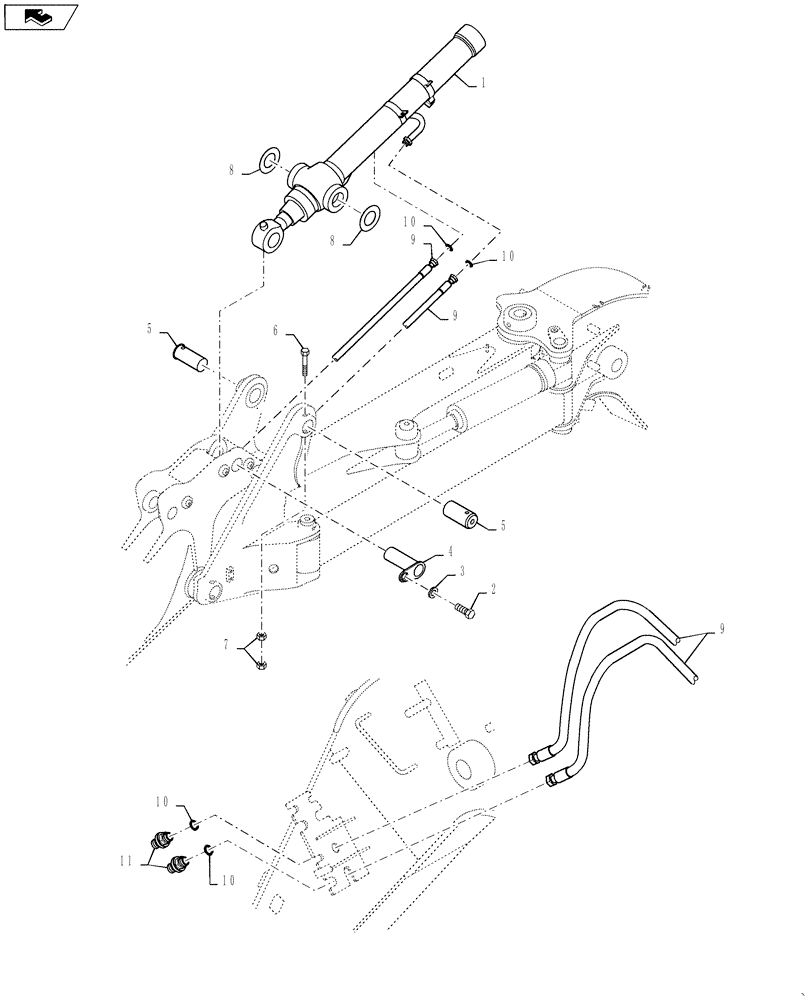 1
8
8
10
9
10
9
5
6
5
4
3
2
7
9
10
11
10