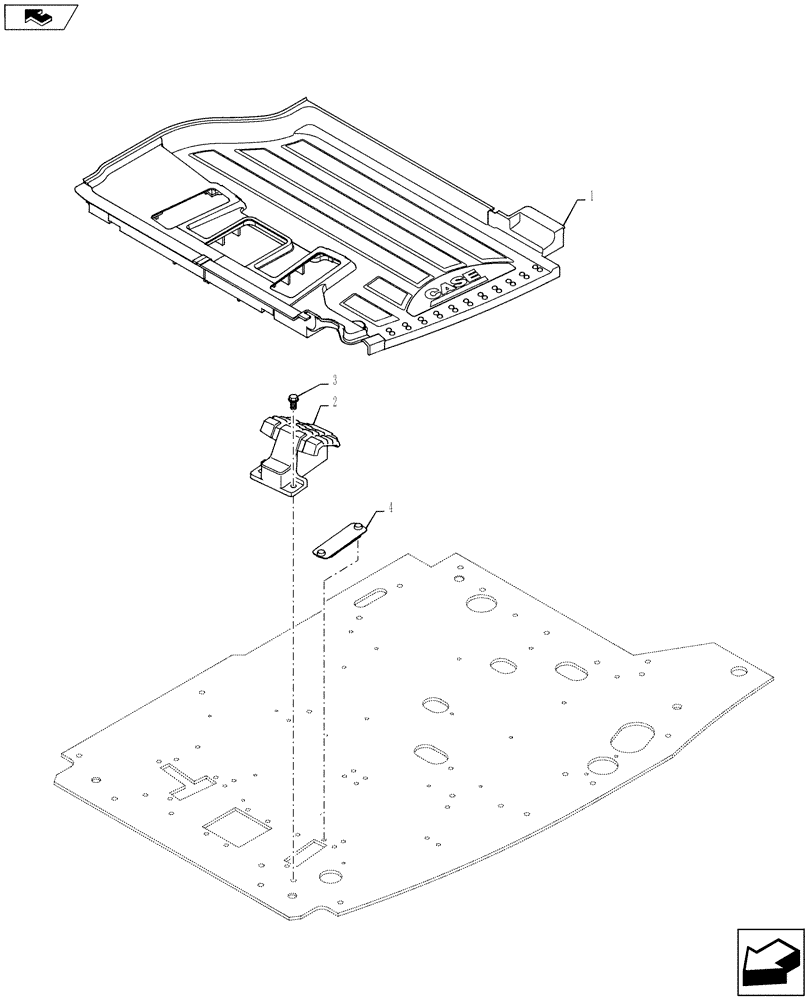 1
CASE
3
2
4