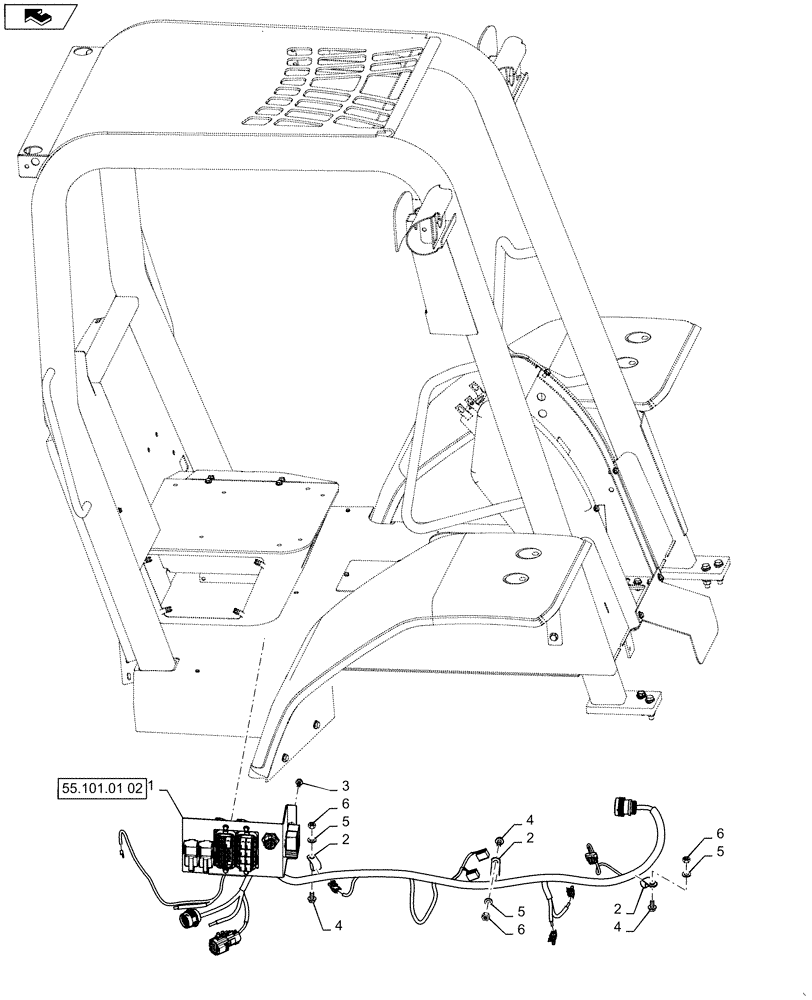 55.101.01 02
1
3
6
5
2
4
4
2
5
6
6
5
2
4