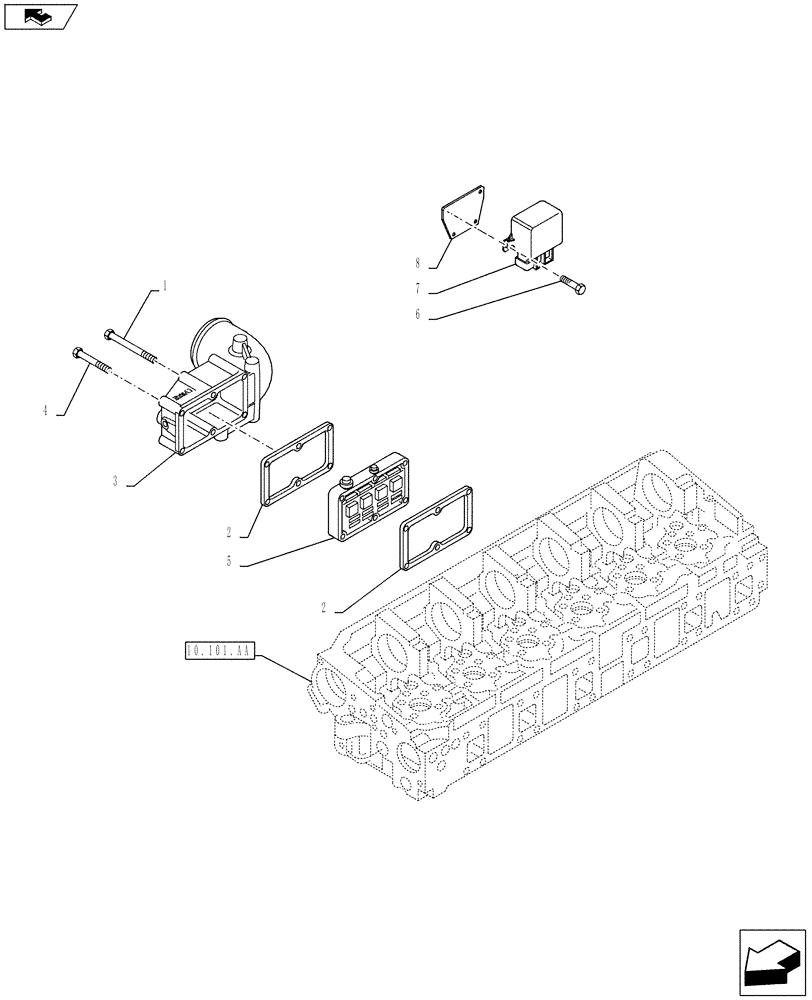 8
7
6
1
4
3
2
5
2
10.101.AA