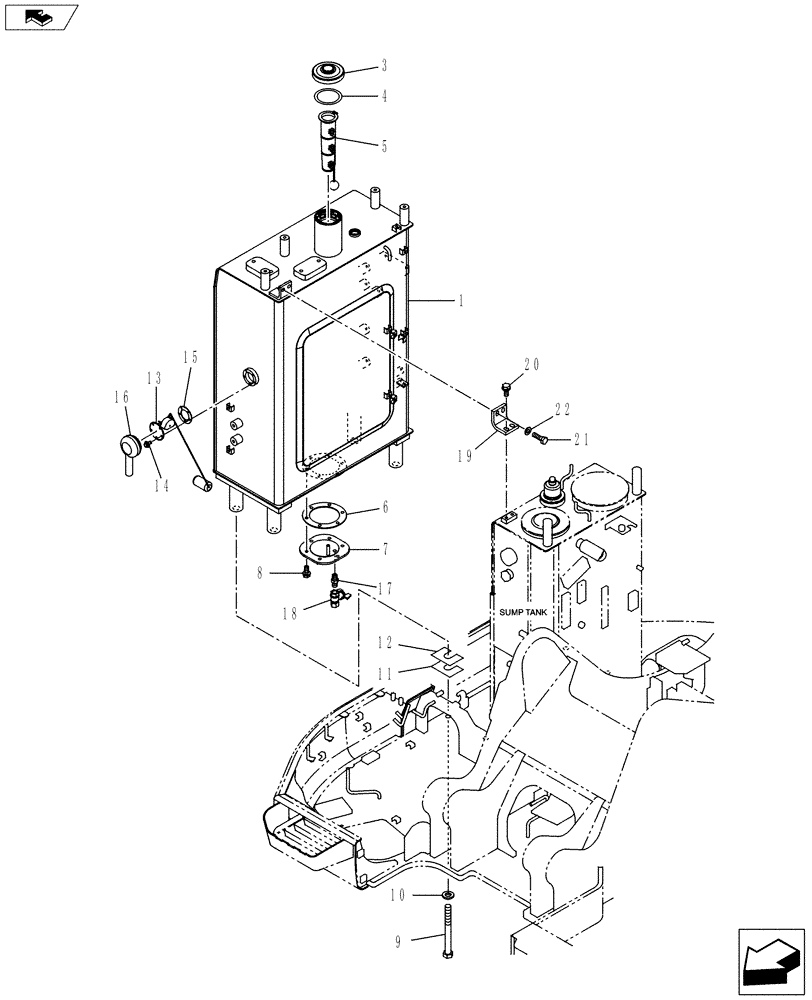 3
4
5
1
15
13
16
14
20
22
21
19
6
7
8
17
18
SUMP TANK
12
11
10
9