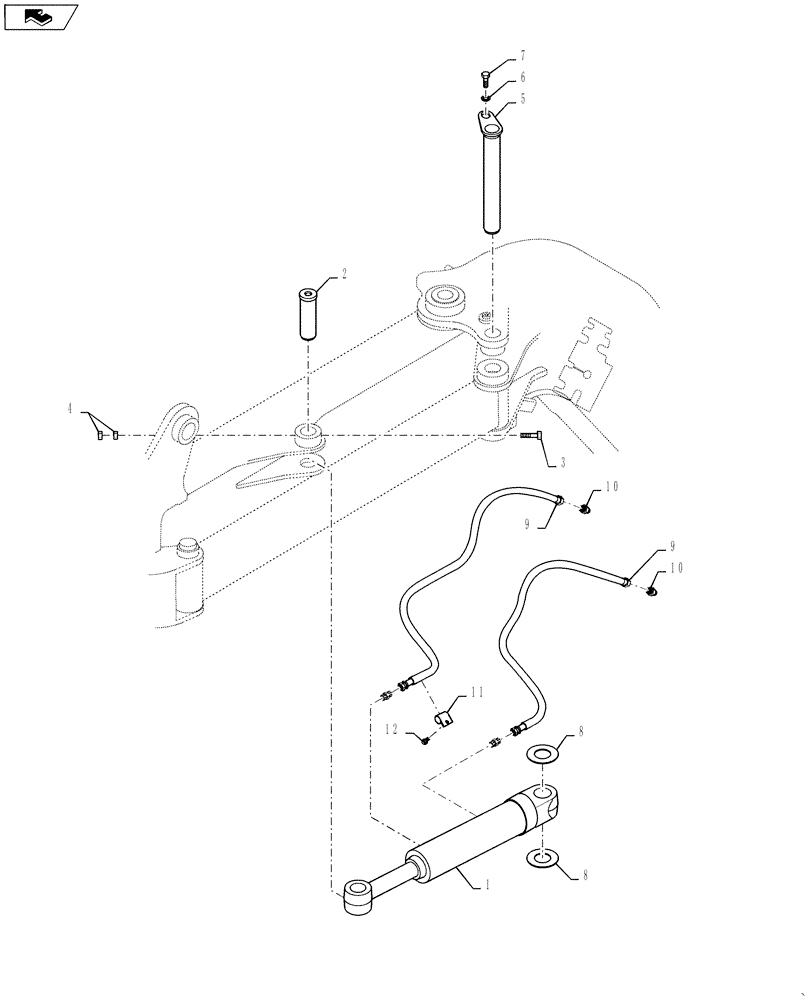 7
6
5
2
4
3
10
9
9
10
11
12
8
1
8