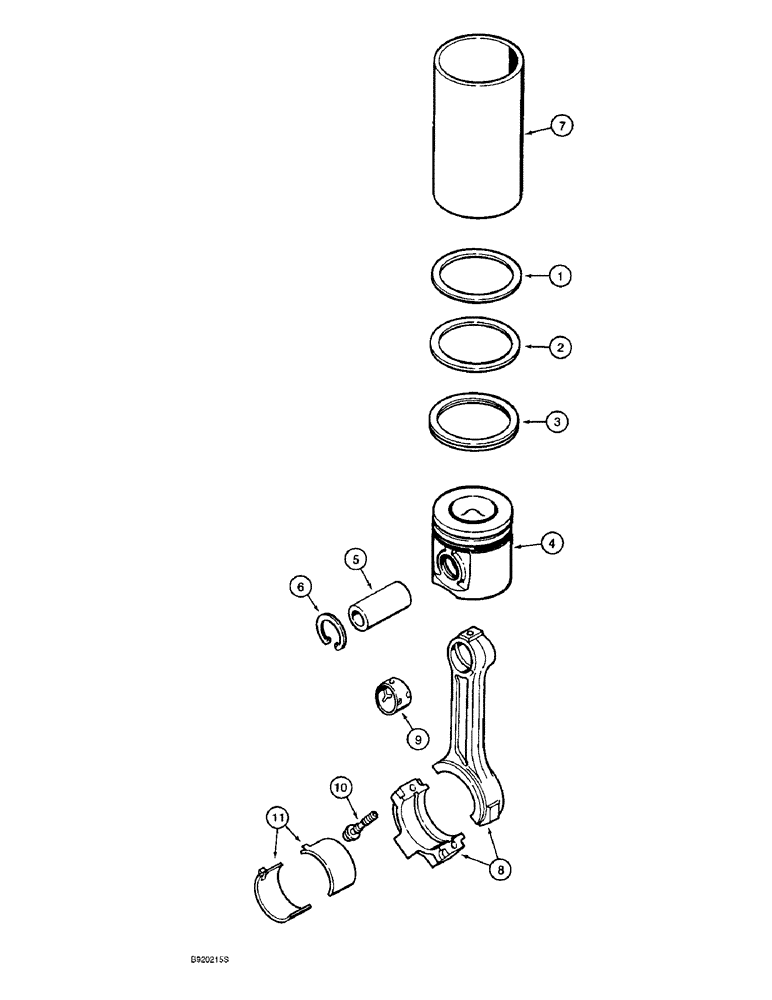 7
1
2
3
4
5
6
9
10
11
8
B920215S