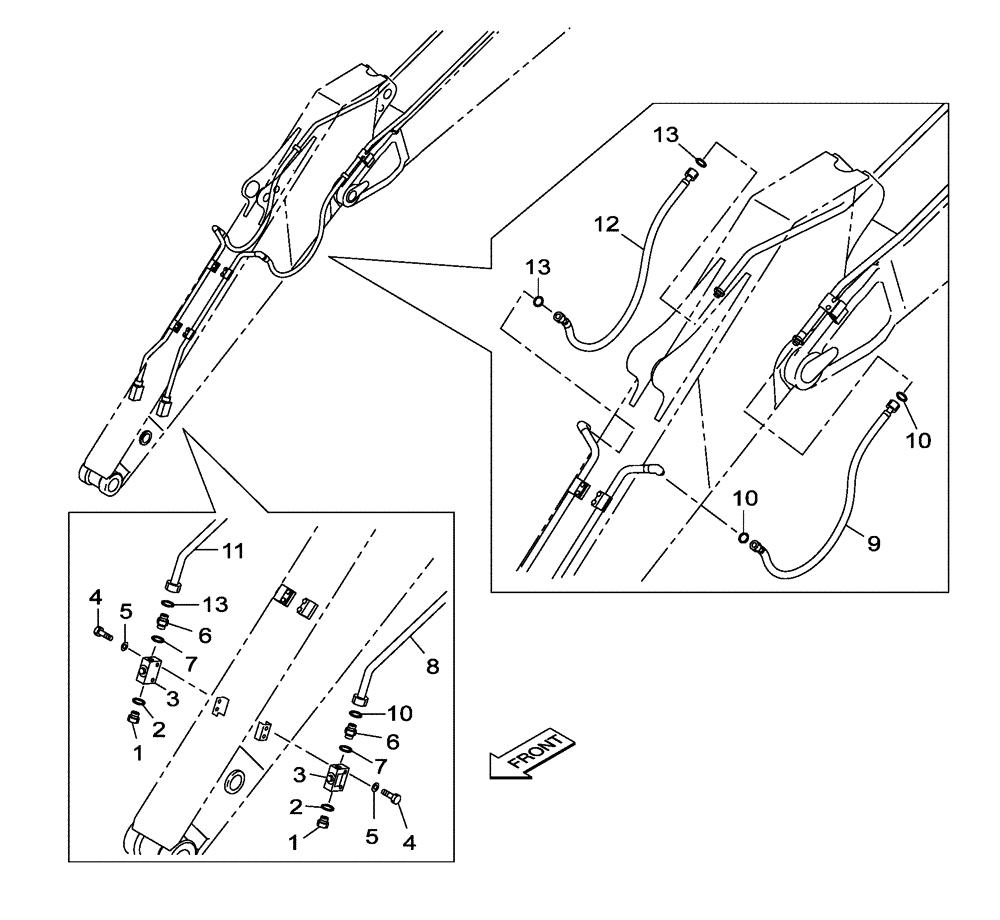 13
12
13
10
10
9
11
4
5
13
6
7
3
2
1
8
10
6
7
3
2
1
5
4
FRONT