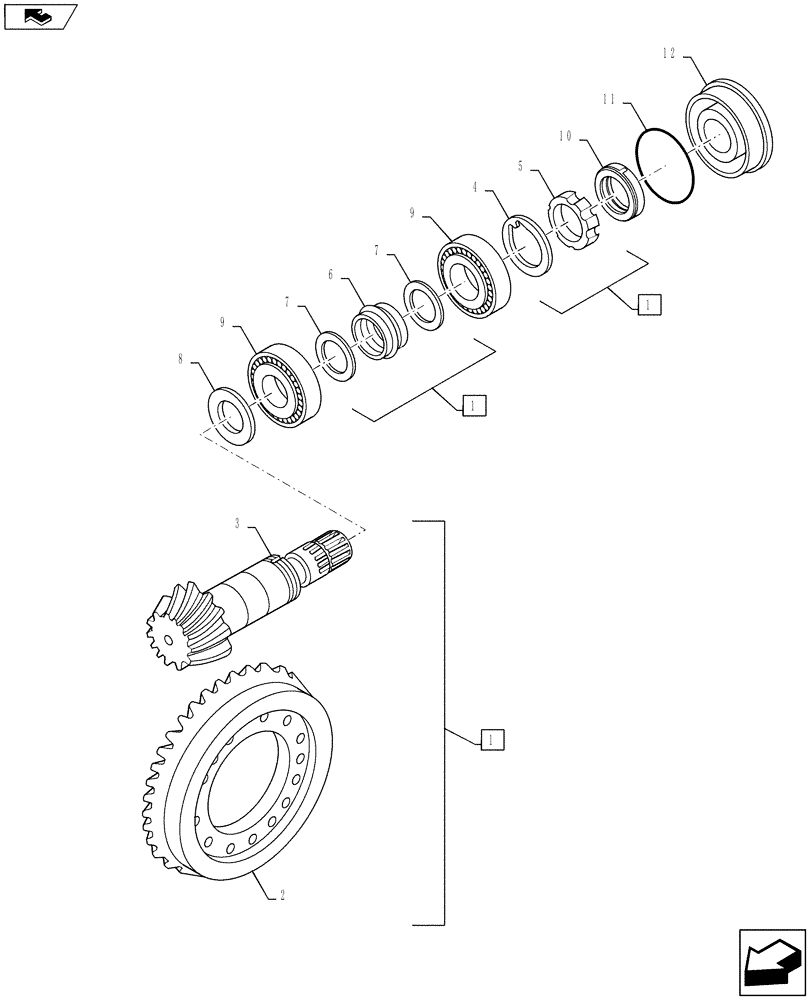 12
11
10
5
4
9
7
6
7
9
8
1
1
3
1
2