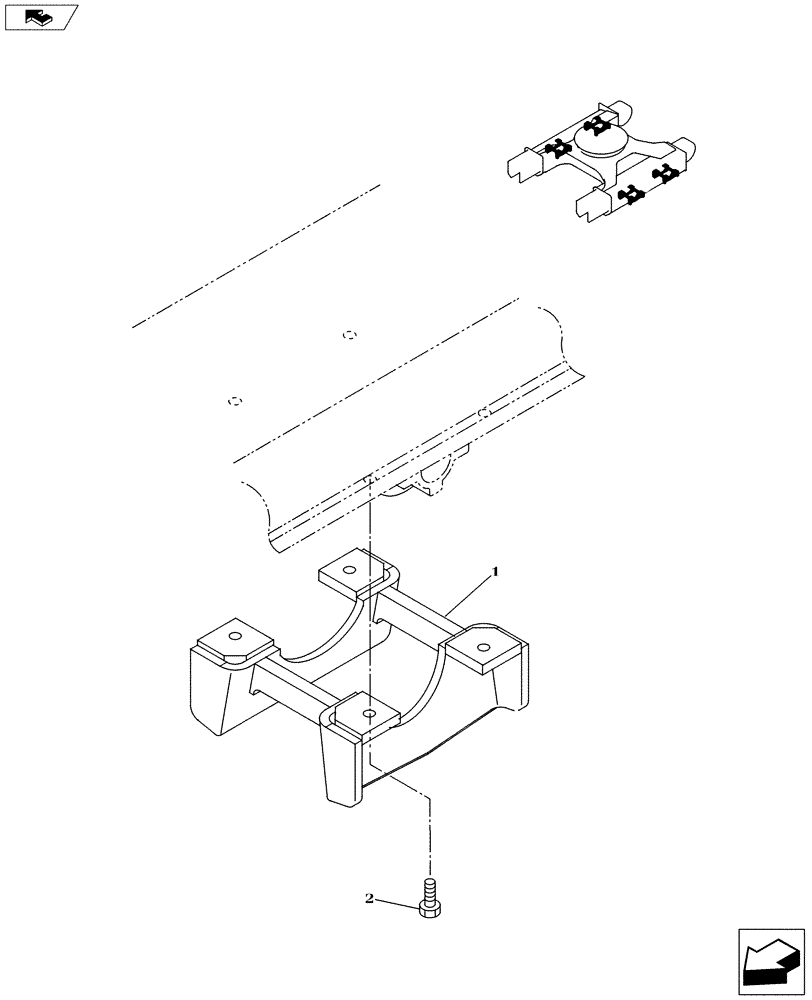 1

2