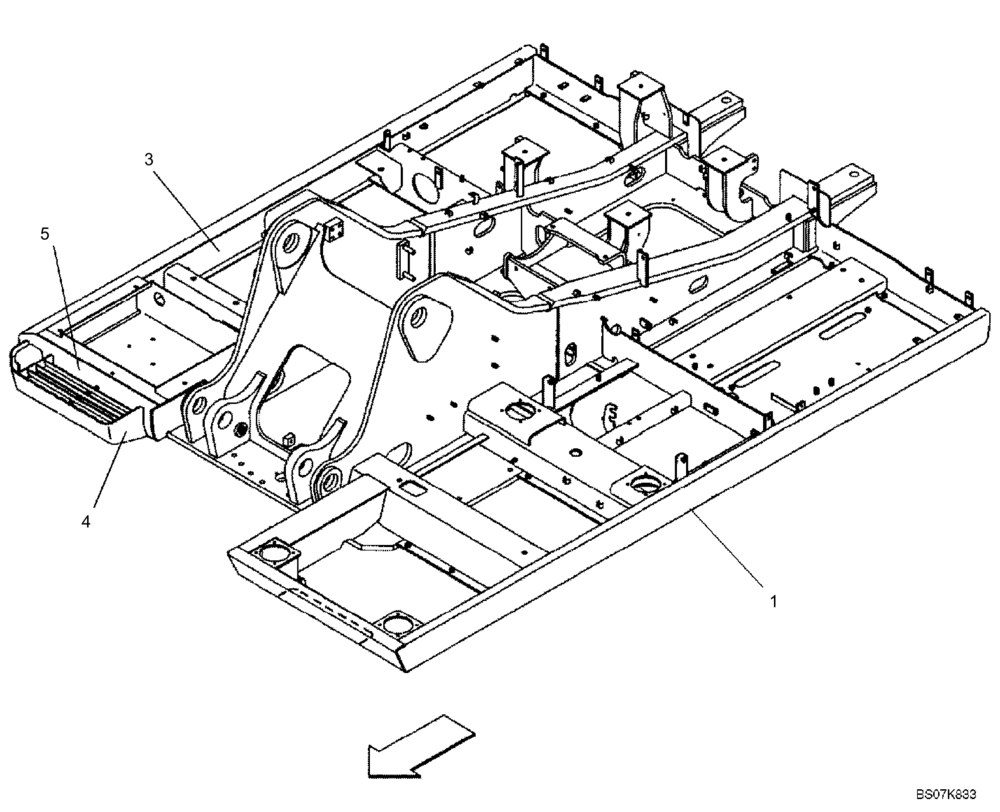 3
5
4
1
BS07K833