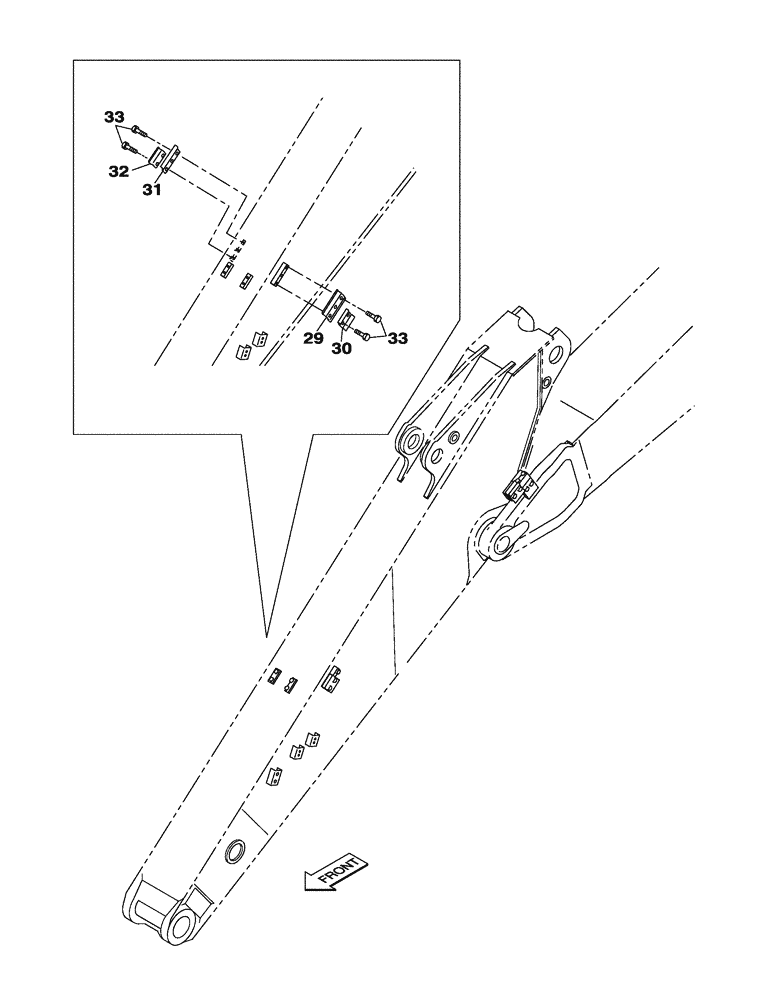 33
32
31
29
30
33
FRONT