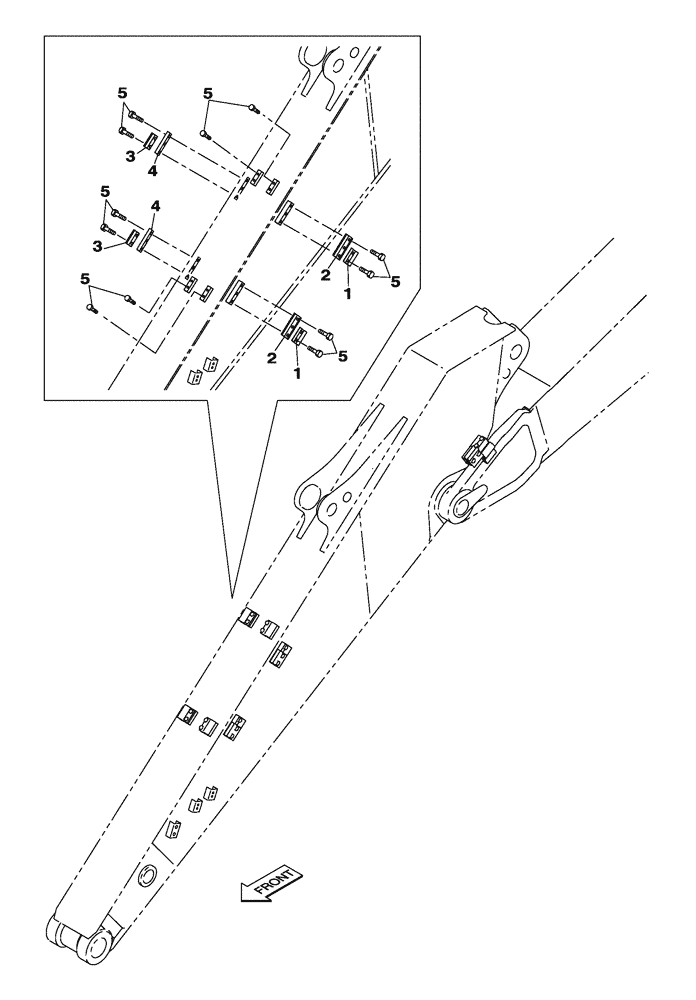 5
5
3
4
5
4
3
2
1
5
5
2
1
5
FRONT