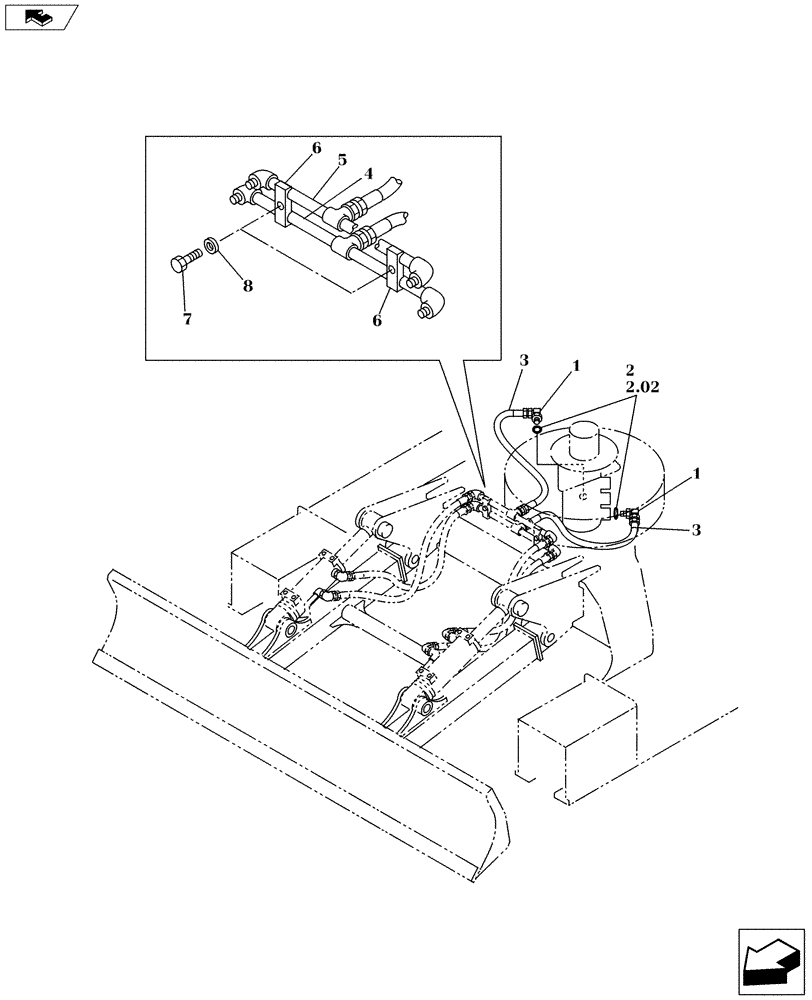 6
5
4
8
7
6
3
1
2
2.02
1
3