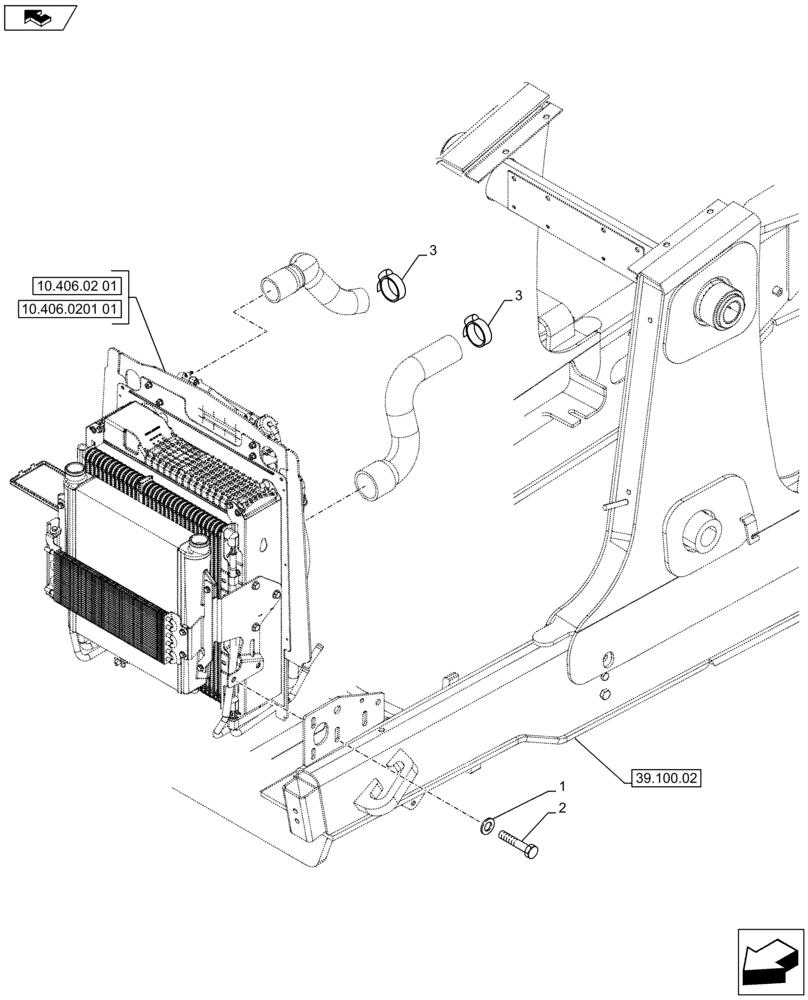 10.406.02 01
10.406.0201 01
3
3
39.100.02
1
2