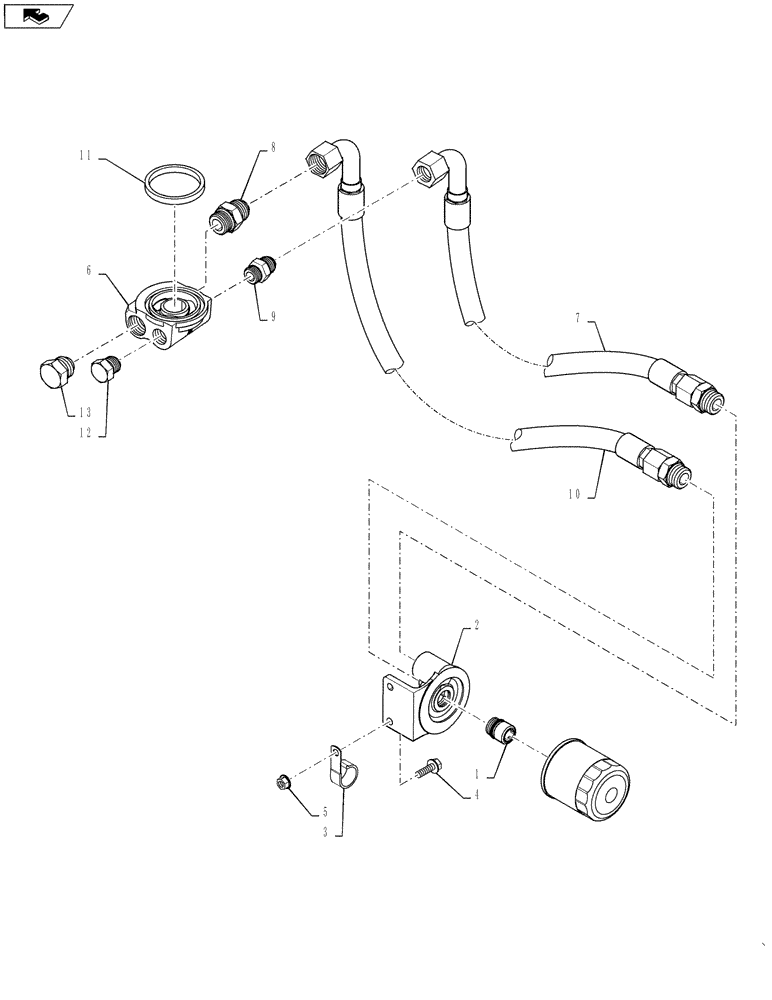 11
8
6
9
13
12
7
10
2
1
4
5
3