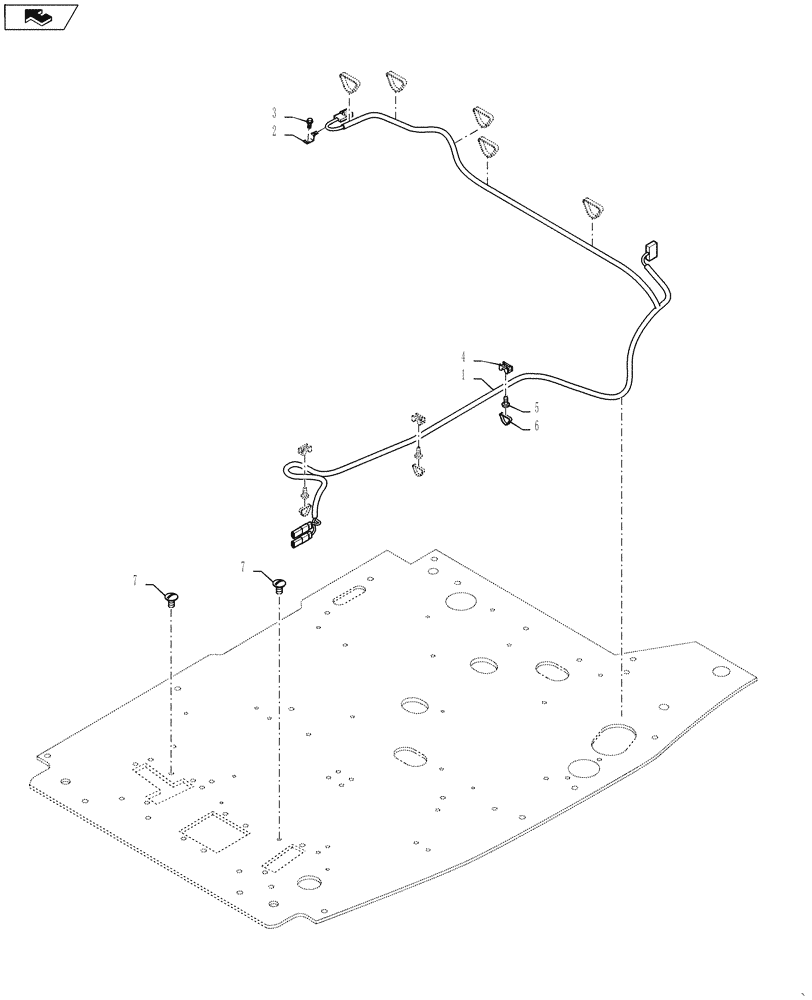 3
2
4
1
5
6
7
7