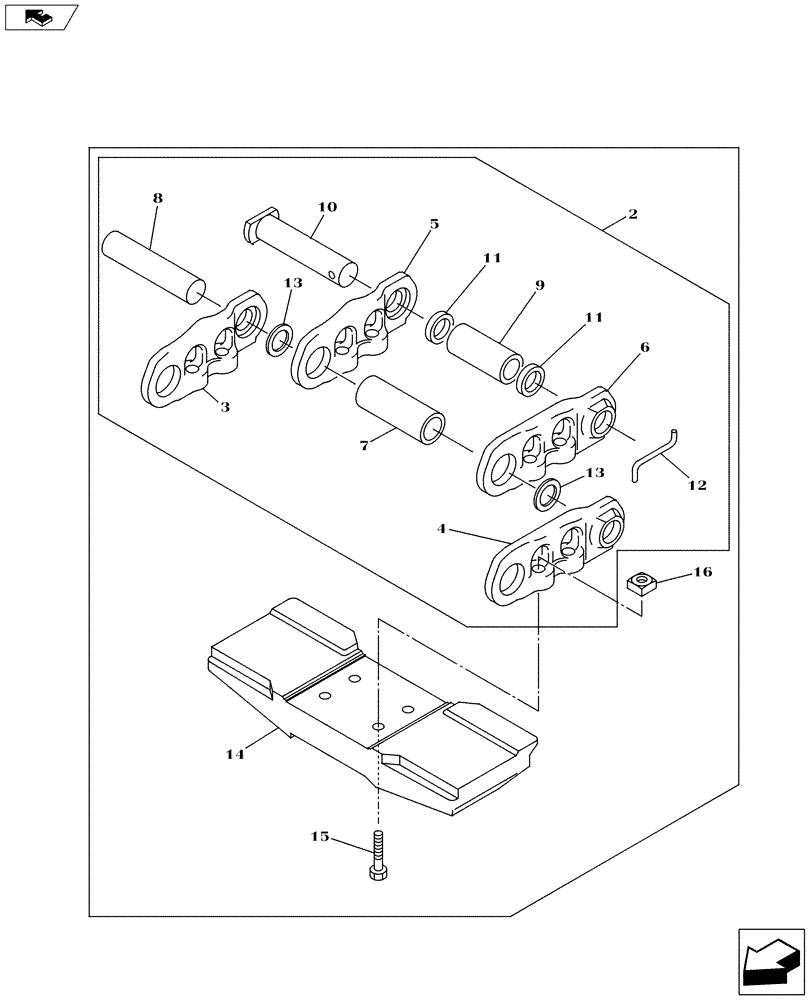 8
10
5
2
13
11
9
11
6
3
7
12
13
4
16
14
15