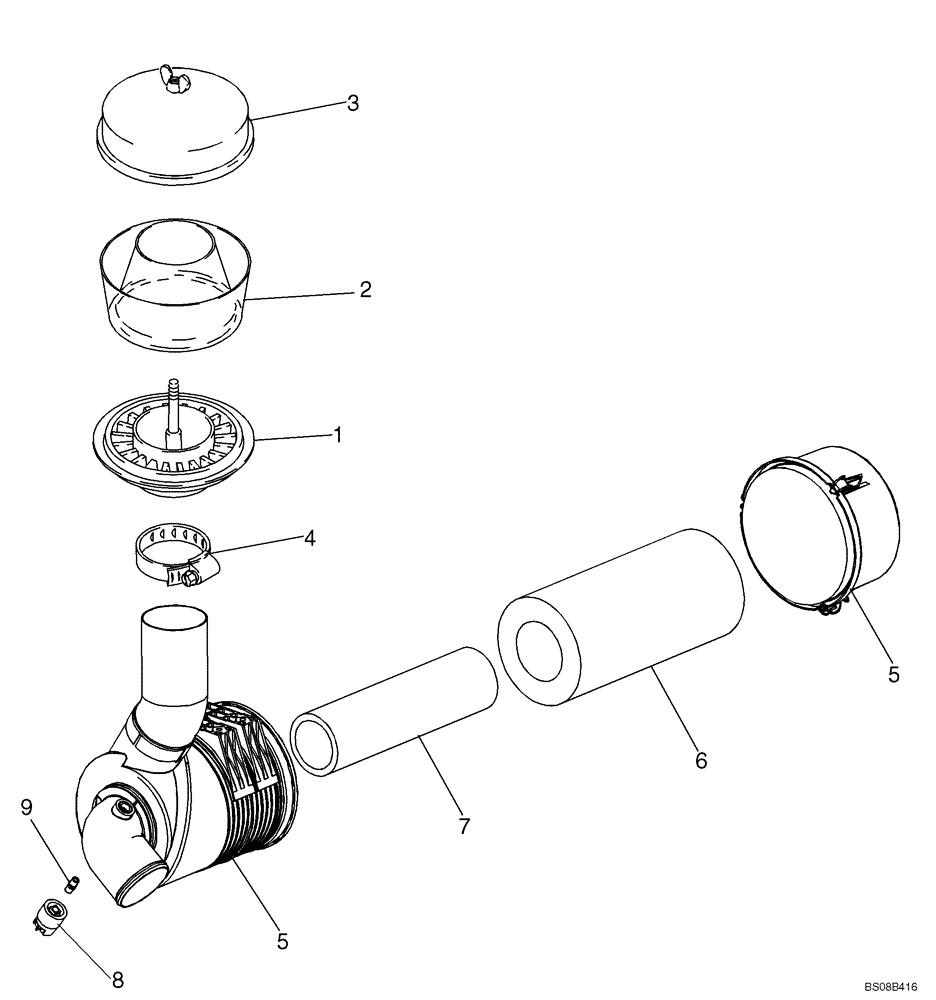 3
2
1
4
5
6
7
9
5
8
BS08B416