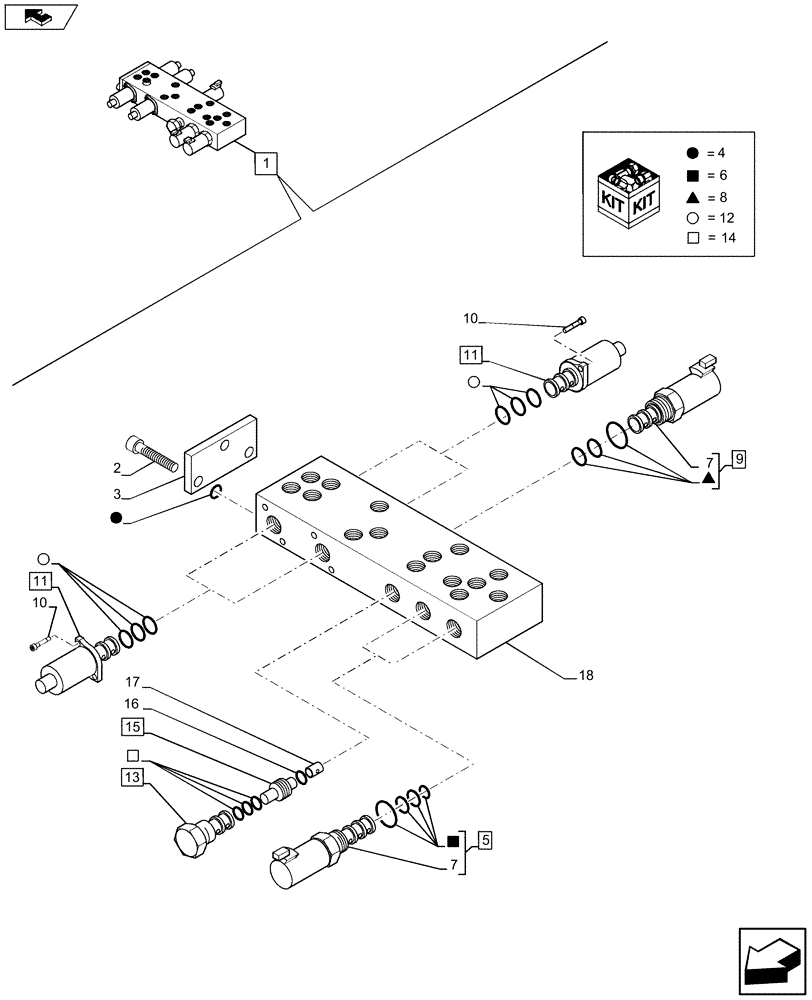 1

KIT KIT
● = 4
■ = 6
▲ = 8
○ = 12
□ = 14

10
11
○
7
▲
9
2
3
●
○
11
10
18
17
16
15
□
13
■
5
7