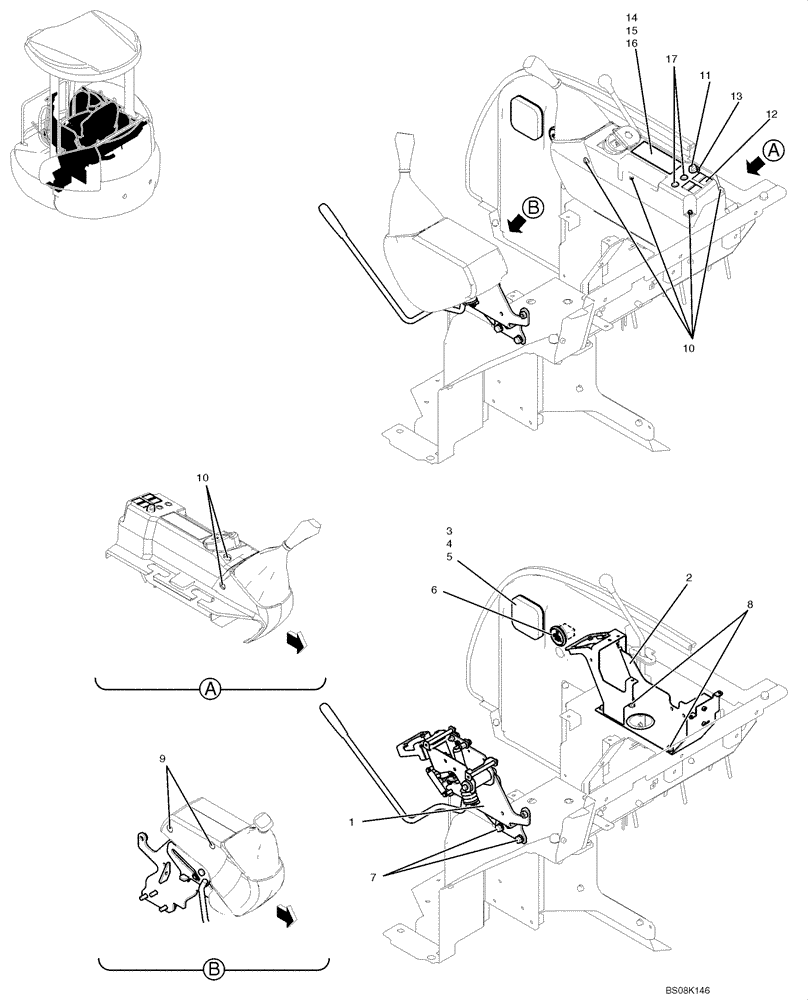 14
15
16
17
11
13
12
A
B
10
10
A
3
4
5
6
2
8
9
1
7
B
BS08K146