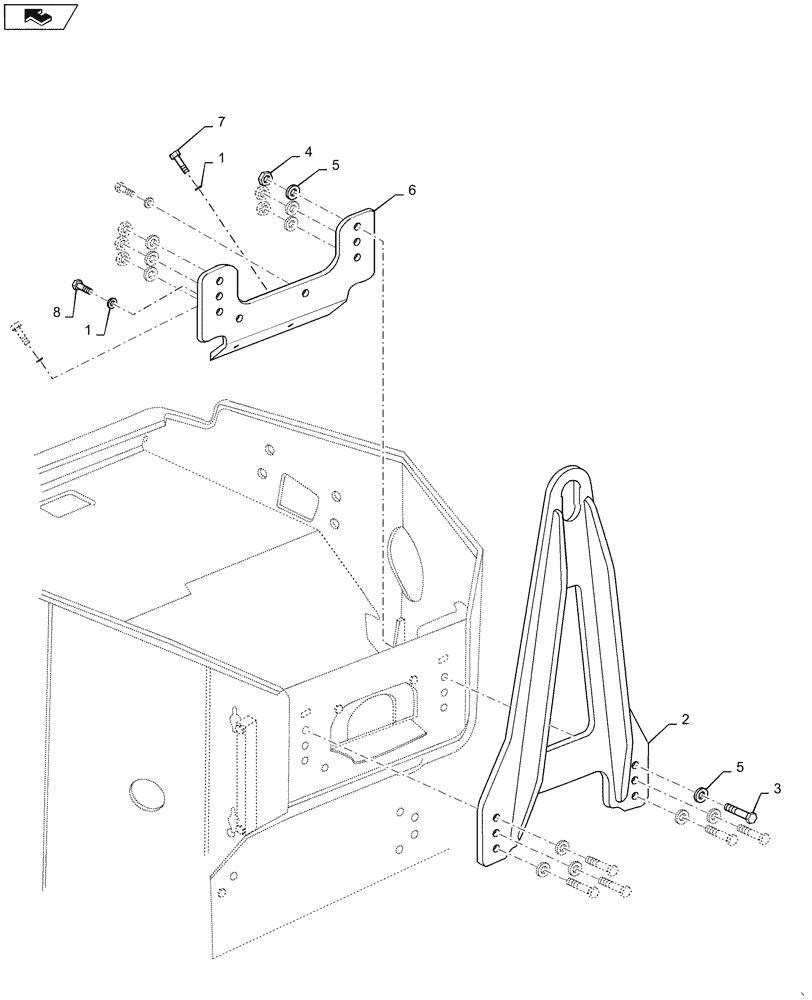 7
1
4
5
6
8
1
2
5
3