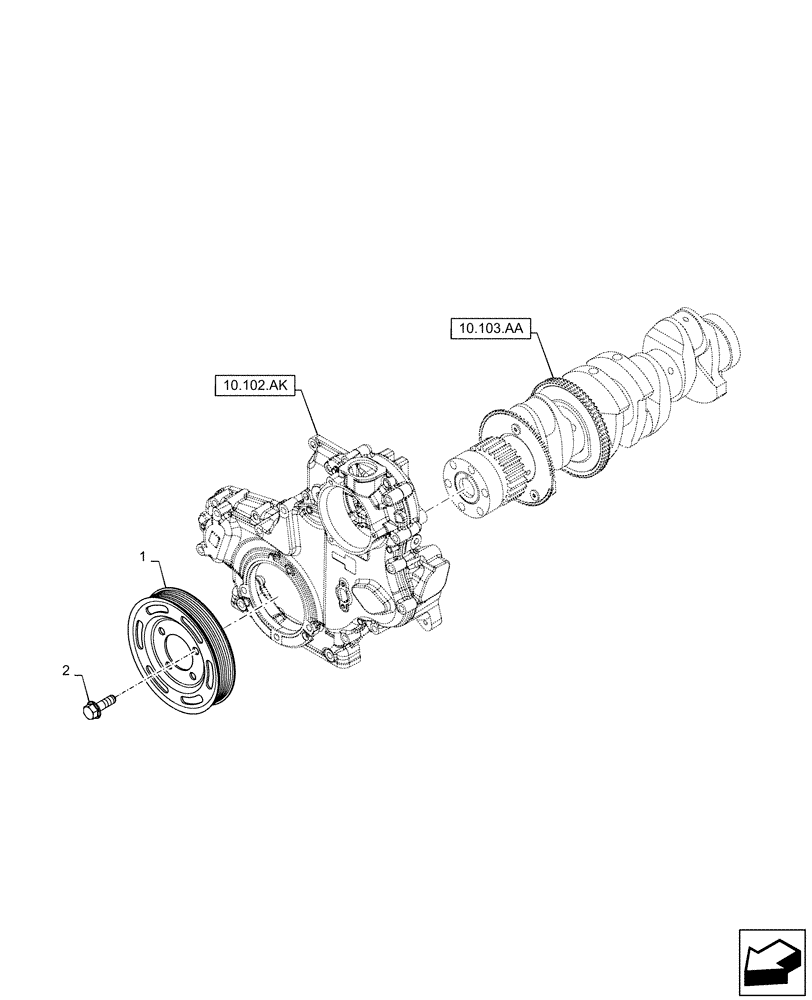 10.103.AA

10.102.AK

1

2