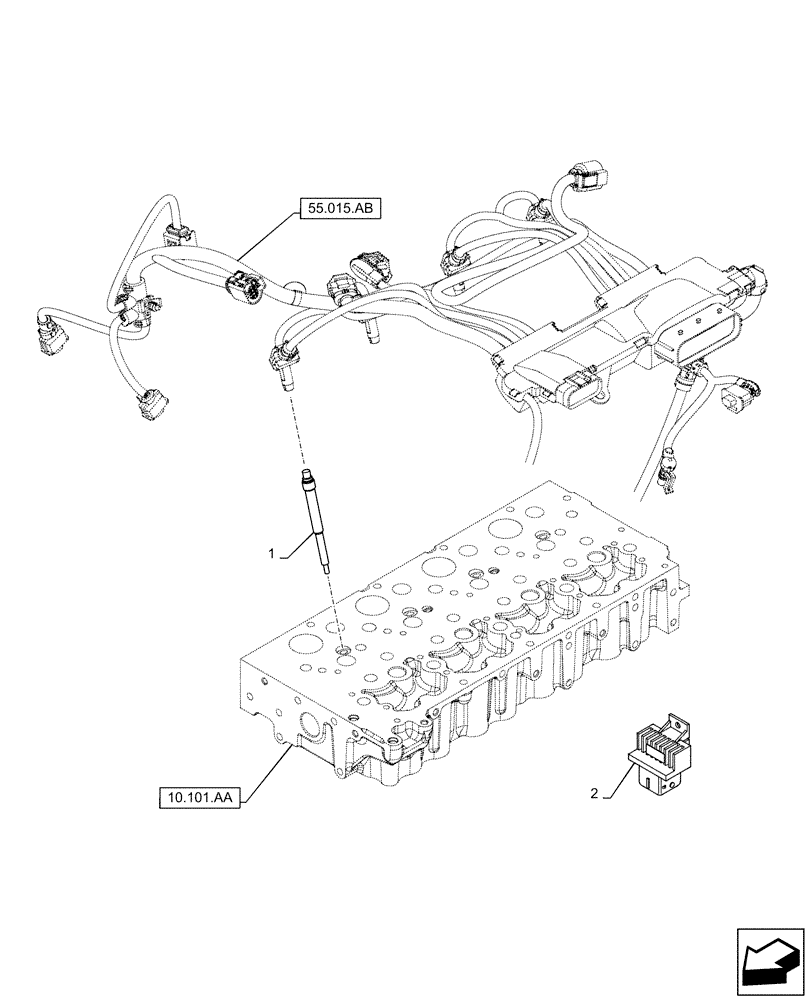 55.015.AB

1

10.101.AA

2