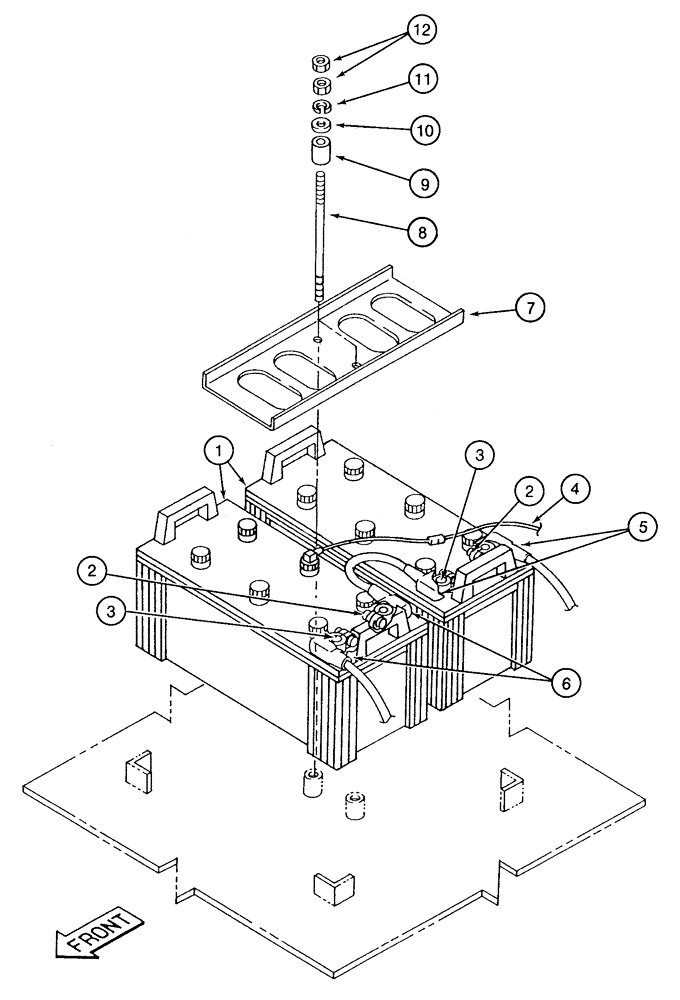 12
11
10
9
8
7
1
3
2
4
5
2
3
6
FRONT