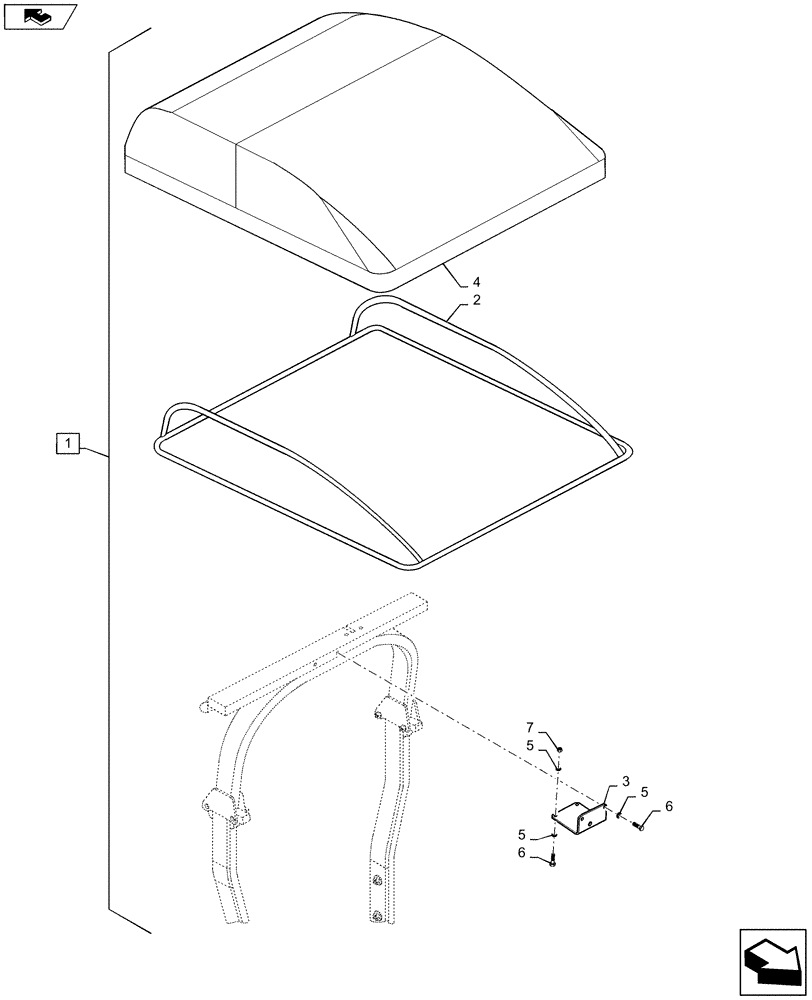 4
2
1
7
5
3
5
6
5
6