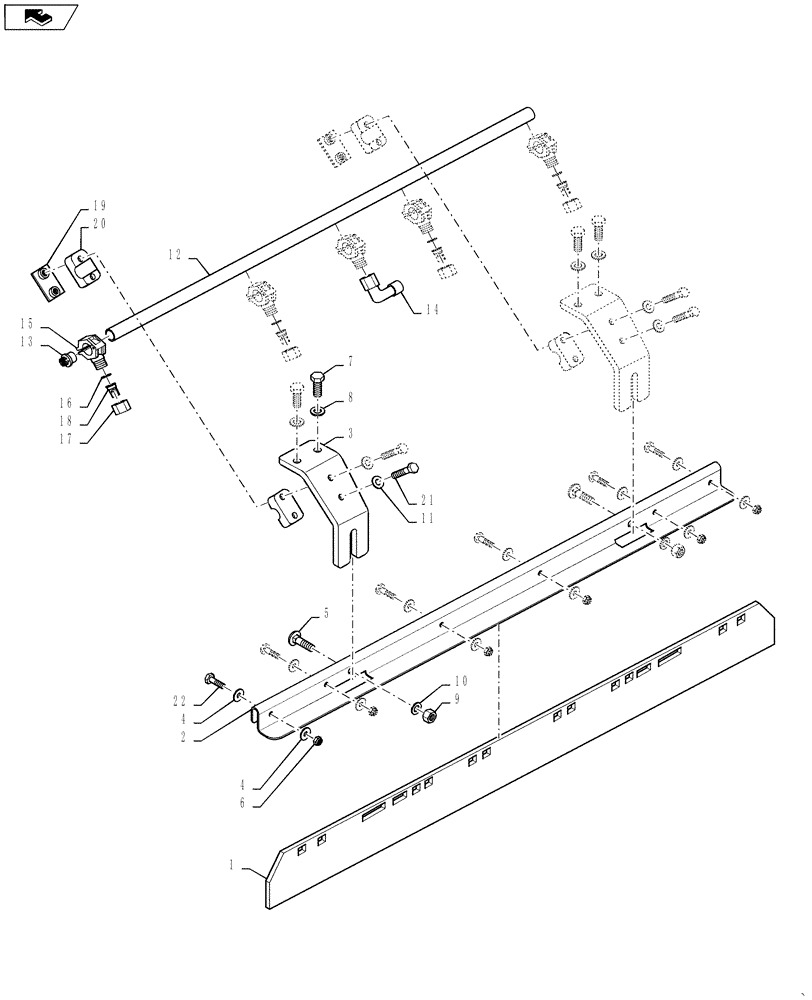 19
20
12
15
13
16
18
17
14
7
8
3
21
11
5
22
4
2
10
9
4
6
1