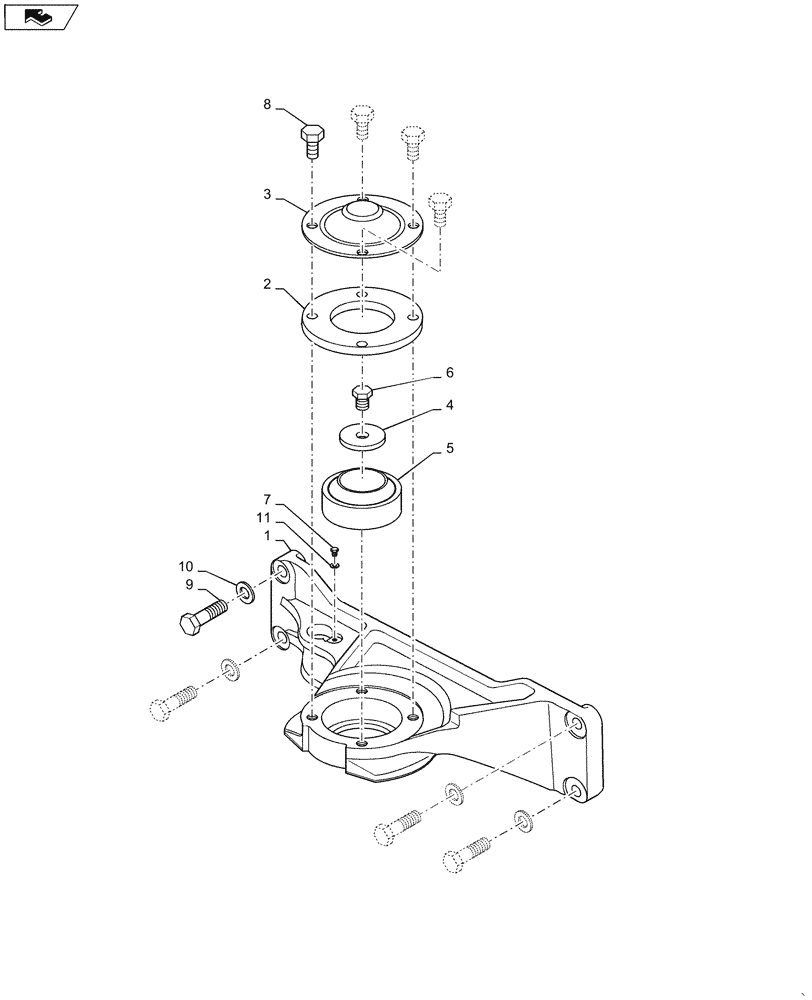 8
3
2
6
4
5
7
11
1
10
9