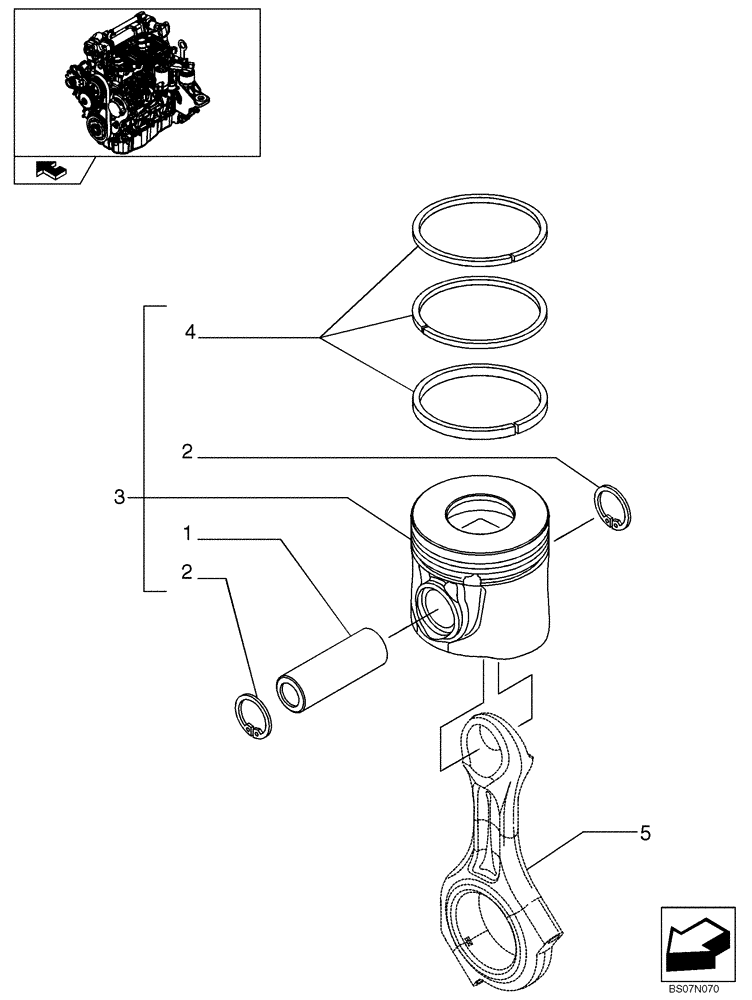 4
2
3
1
2
5
BS07N070