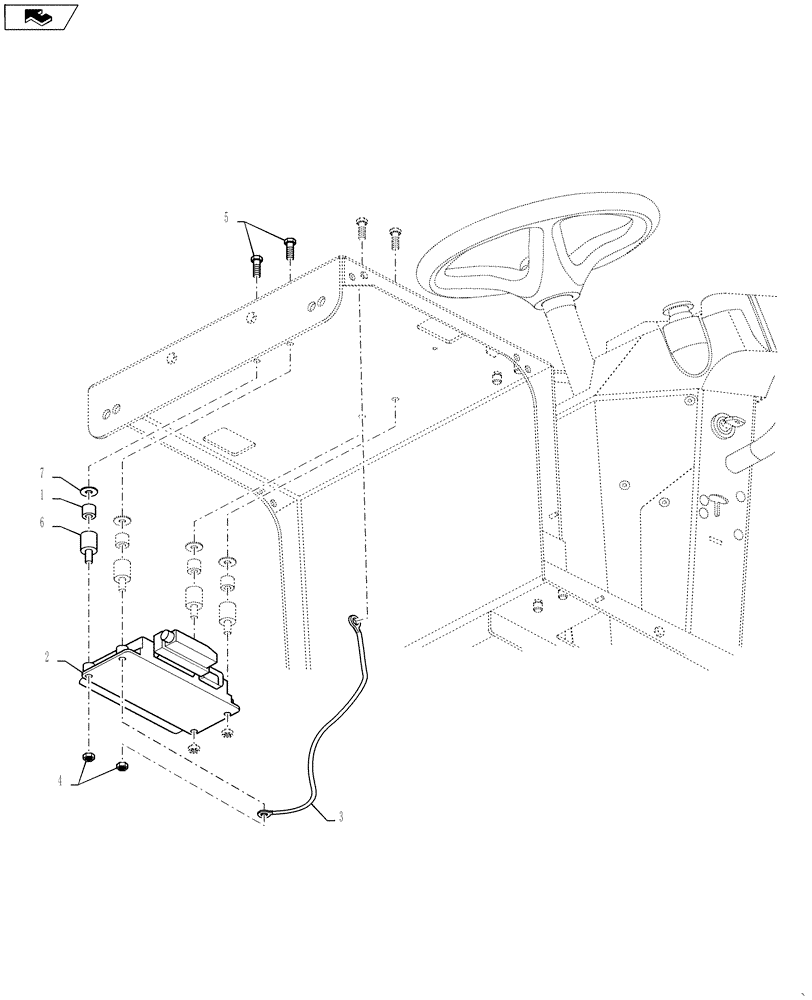 5
7
1
6
2
4
3