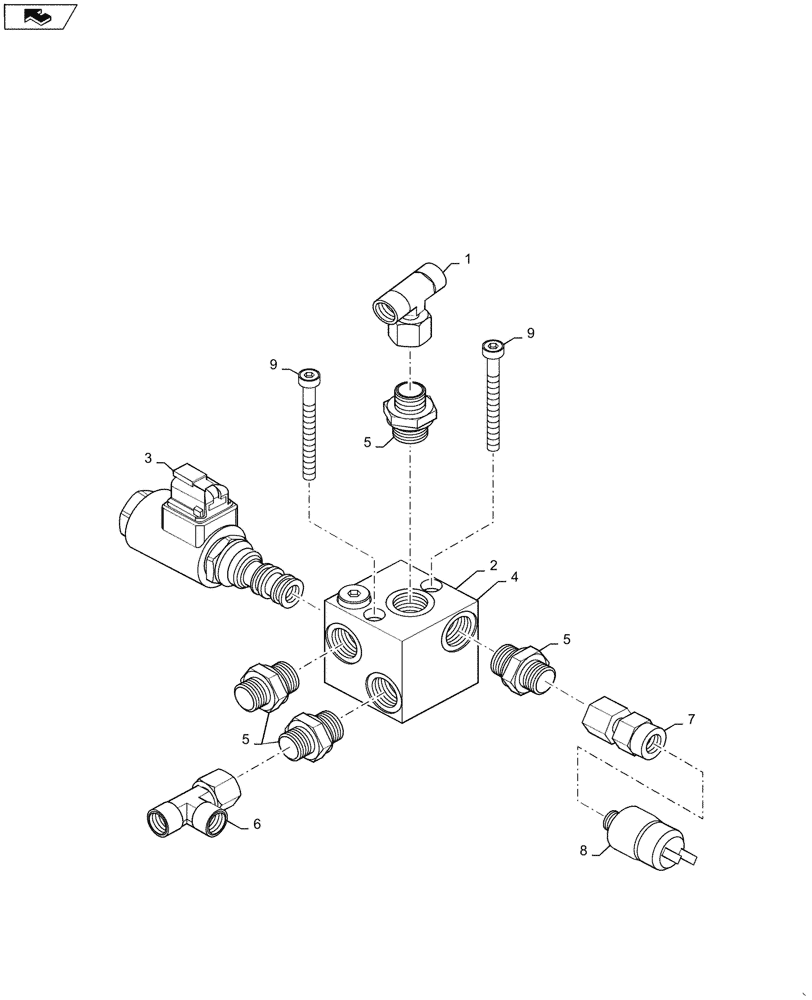 1
9
9
5
3
2
4
5
5
7
6
8