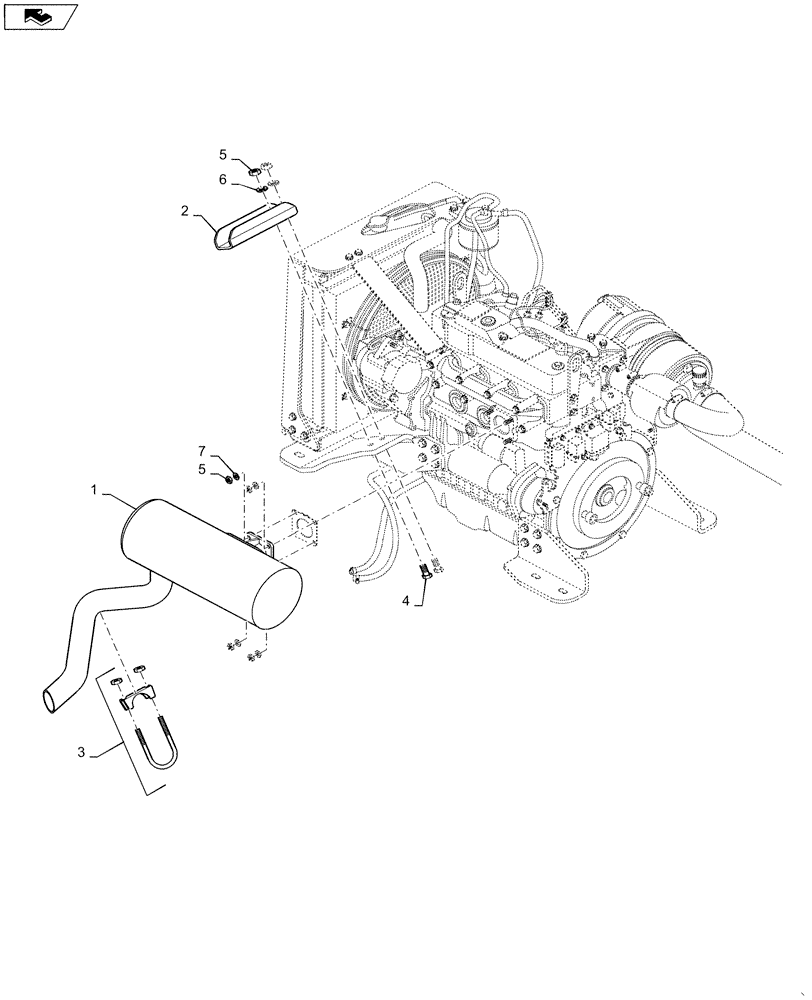 5
6
2
7
5
1
4
3