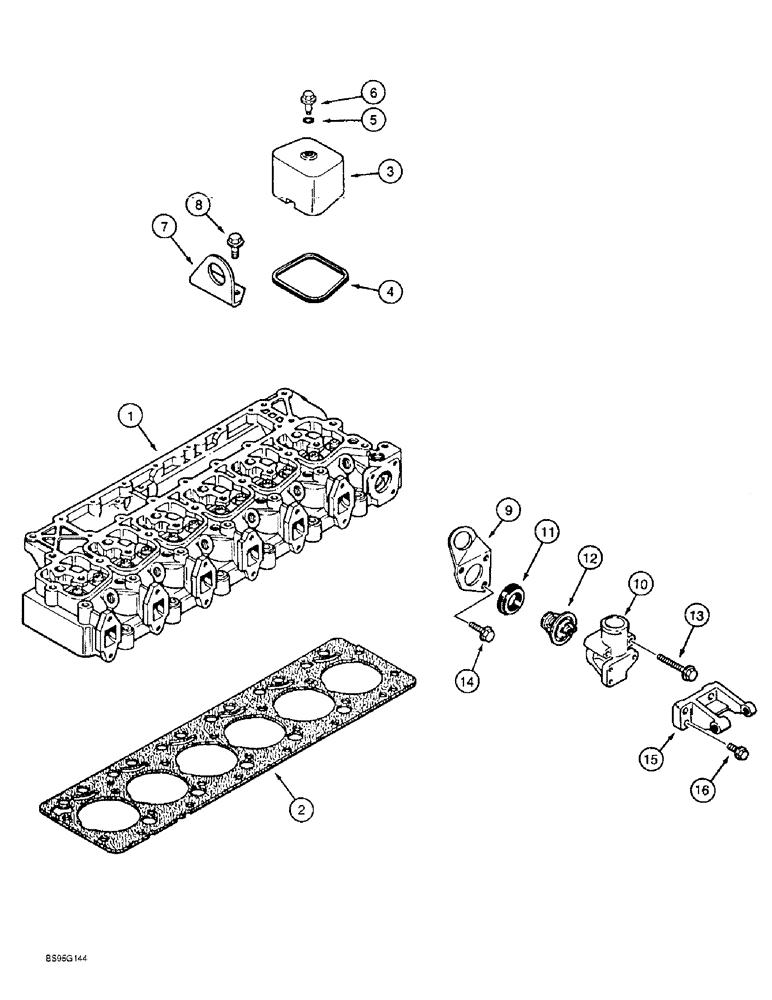 6
5
3
8
7
4
1
9
11
12
10
13
14
15
16
2
BS95G144