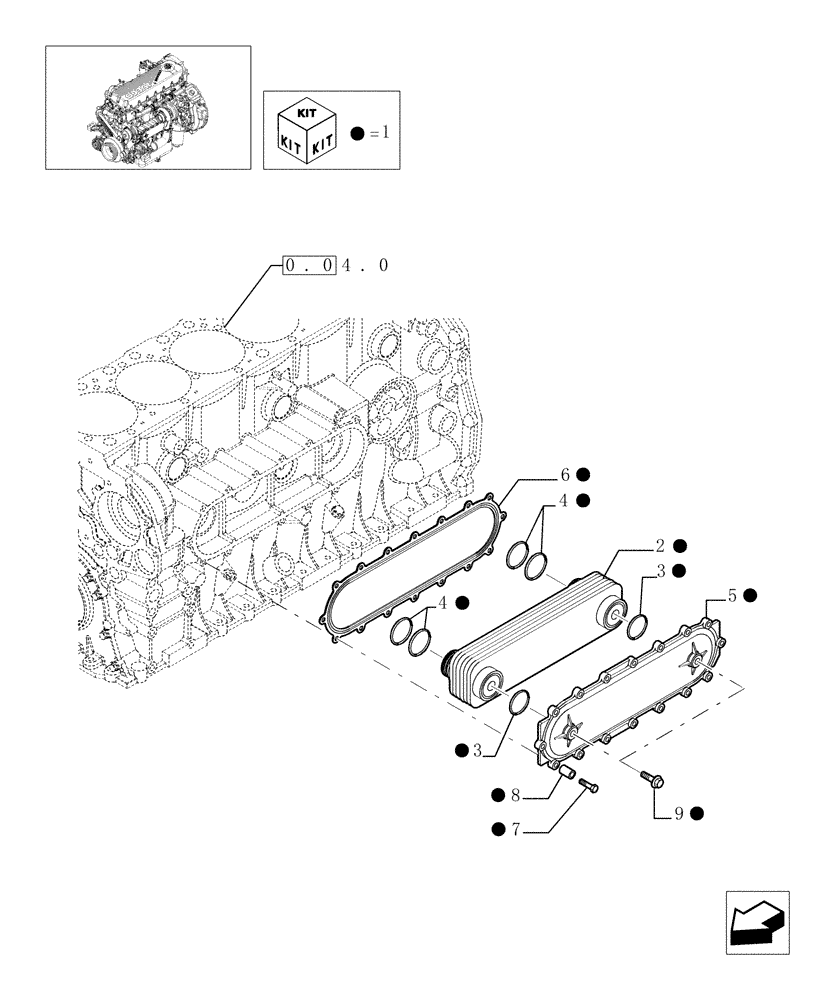 KIT
KIT KIT
● =1

0 . 0 4 . 0

6 ●
4 ●
2 ●
3 ●
5 ●
4 ●
● 3
● 8
● 7
9 ●