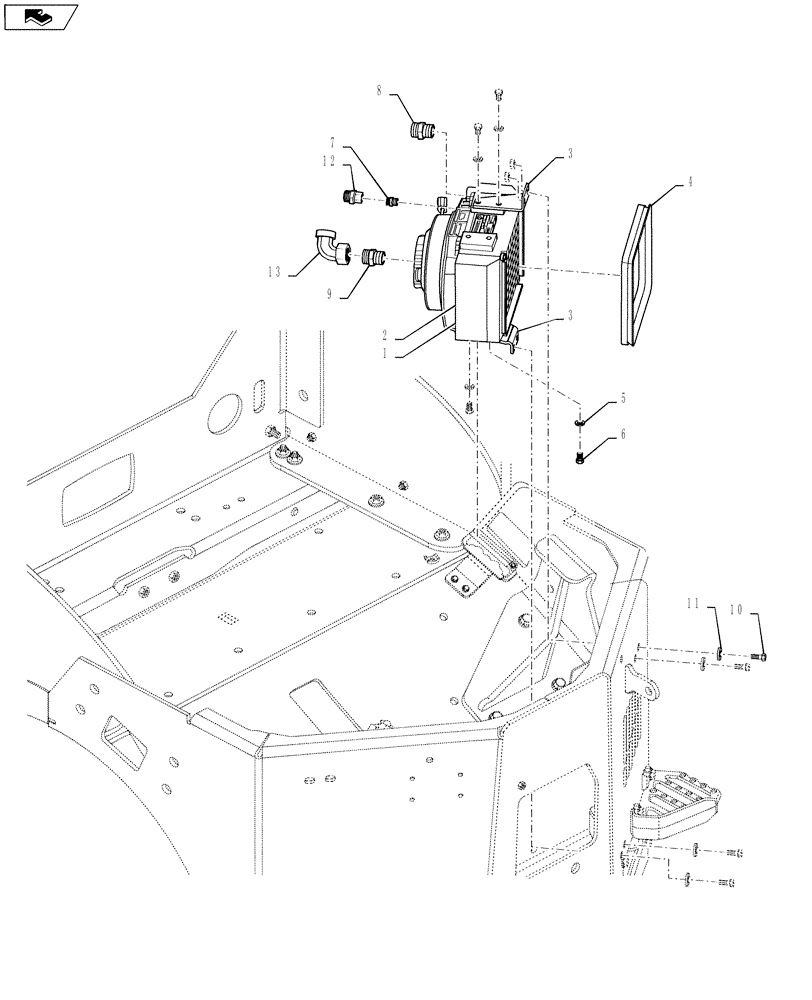 8
7
12
3
4
13
9
2
1
3
5
6
11
10