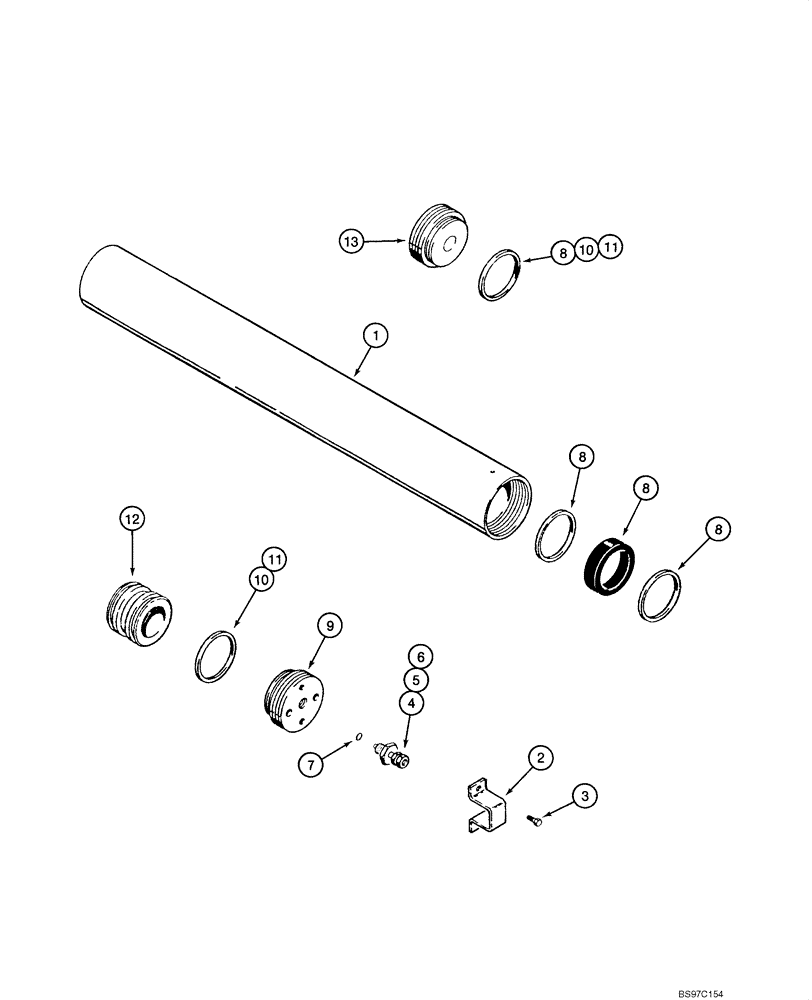 13
8 10 11
1
8
8
8
12
11
10
9
6
5
4
7
2
3
BS97C154