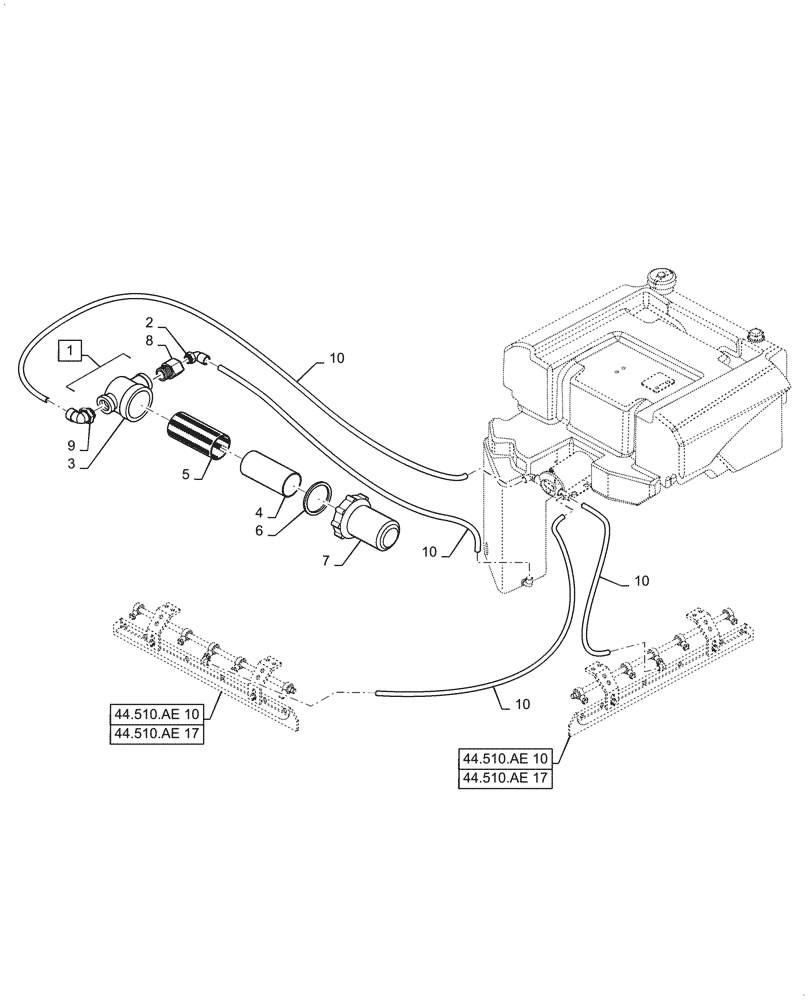 1
2
8
10
9
3
5
4
6
7
10
10
10
44.510.AE 10
44.510.AE 17
44.510.AE 10
44.510.AE 17