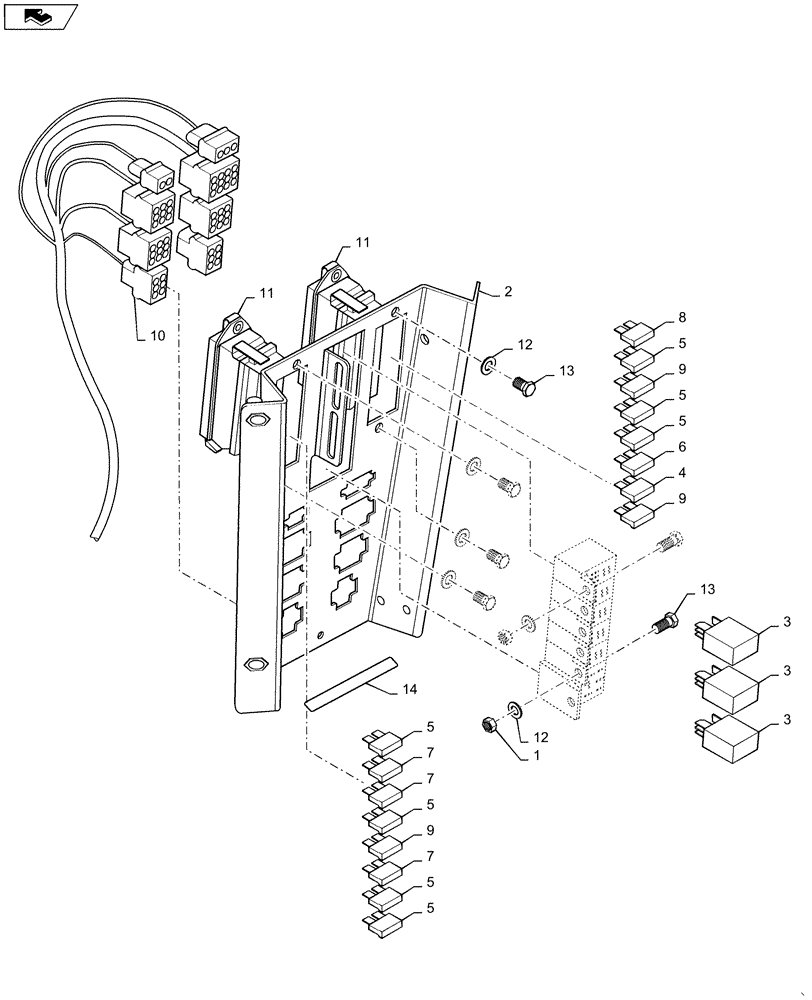 11
11
2
10
12
13
8
5
9
5
5
6
4
9
13
3
3
3
14
12
1
5
7
7
5
9
7
5
5