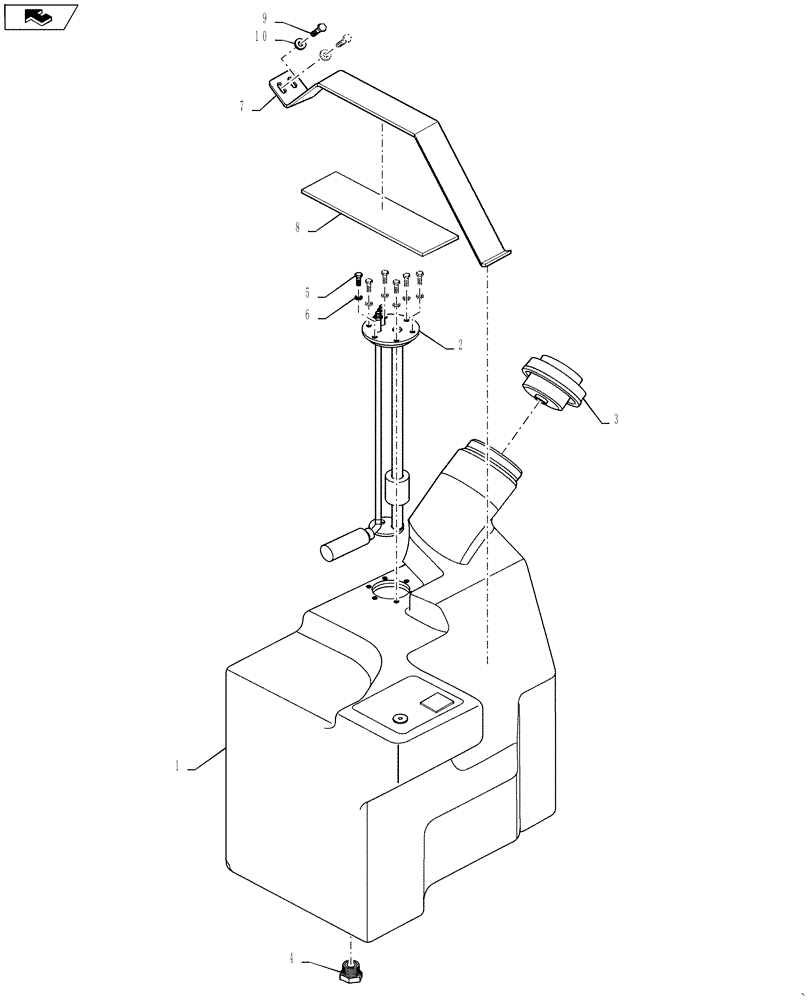 9
10
7
8
5
6
2
3
1
4