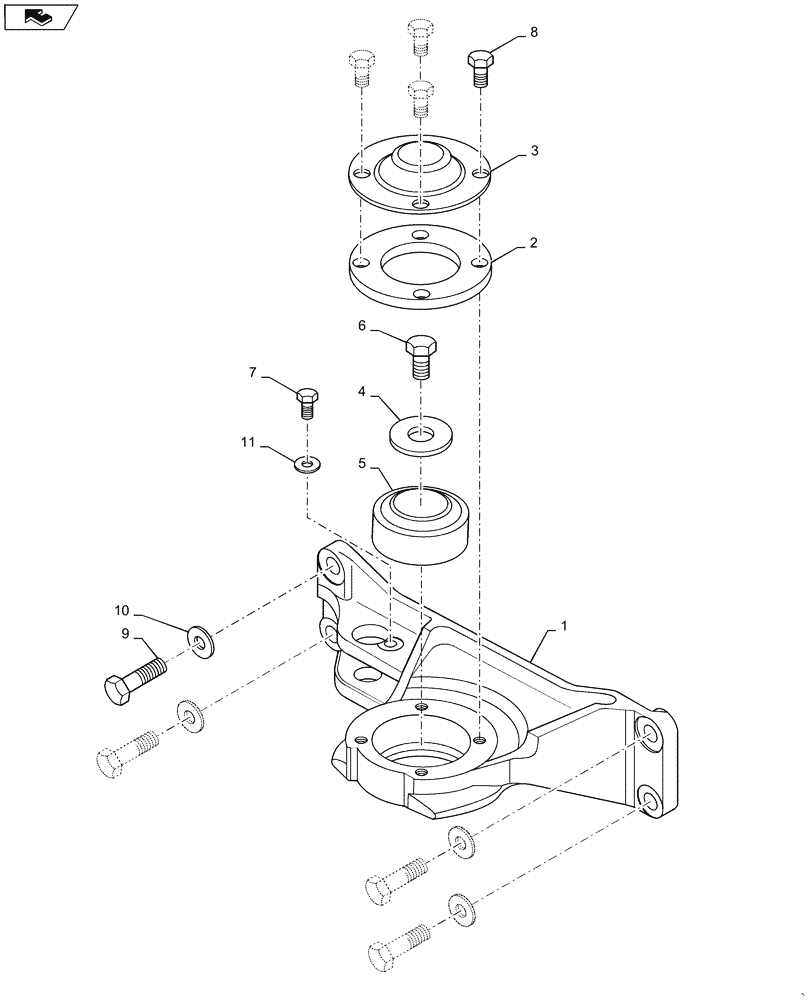 8
3
2
6
7
4
11
5
10
9
1