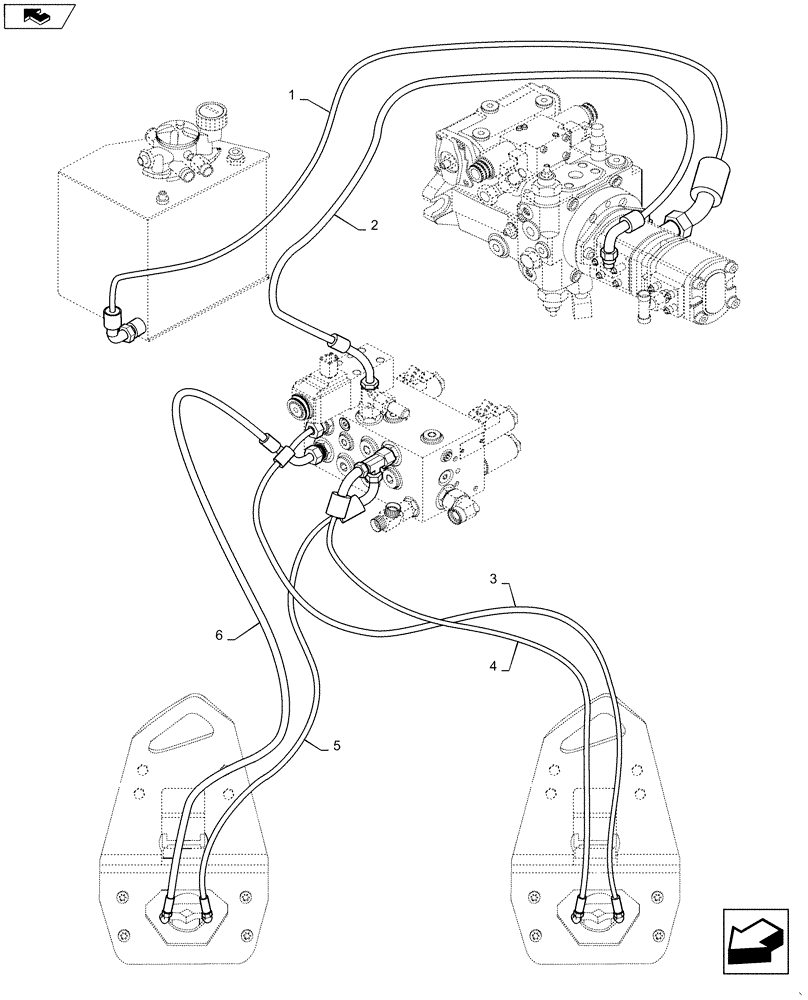 1
2
3
4
6
5