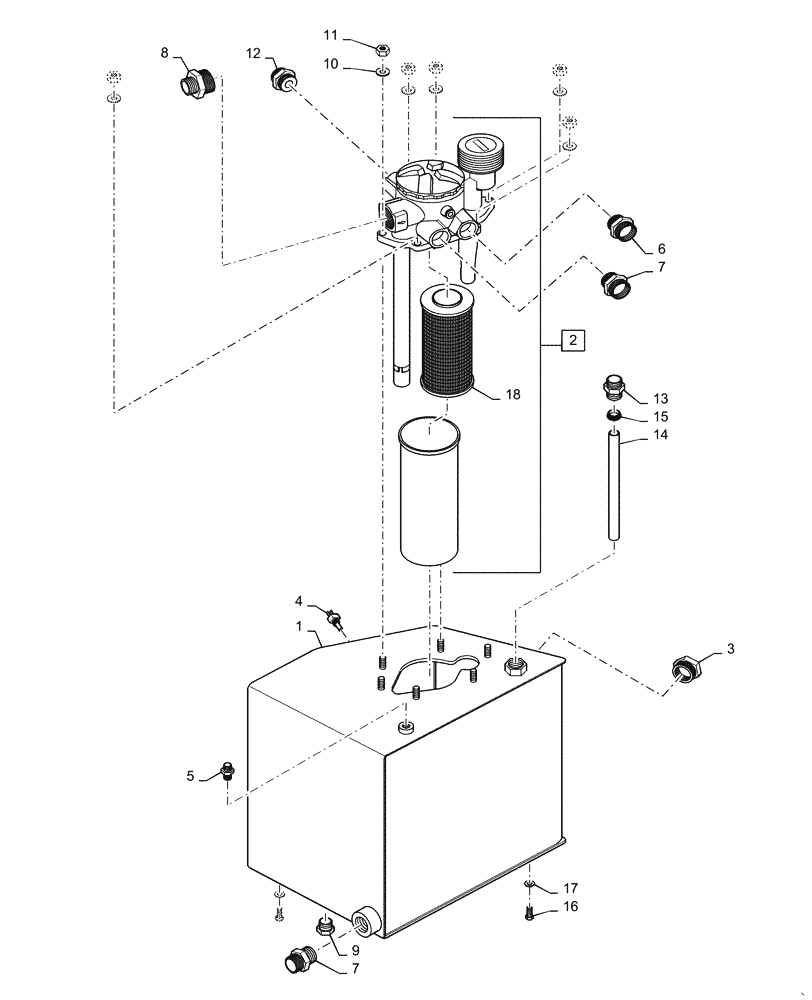 11
8
12
10
6
7
2
18
13
15
14
4
1
3
5
17
16
9
7