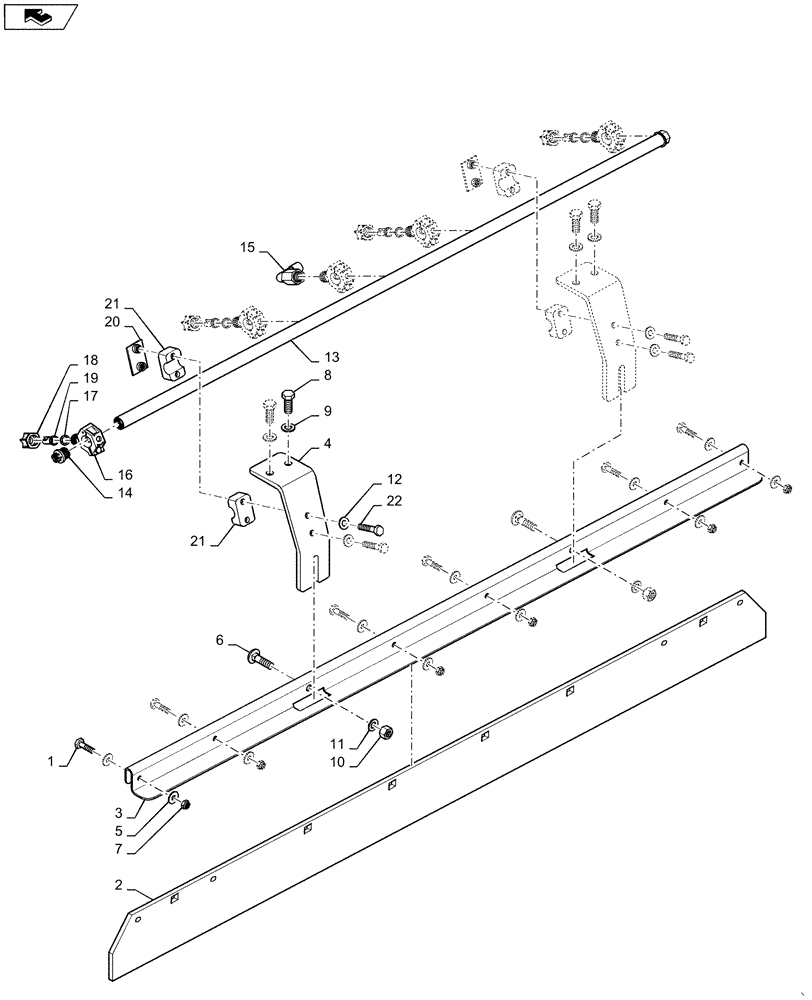 15
21
20
13
18
19
17
8
9
4
16
14
12
22
21
6
11
10
1
3
5
7
2