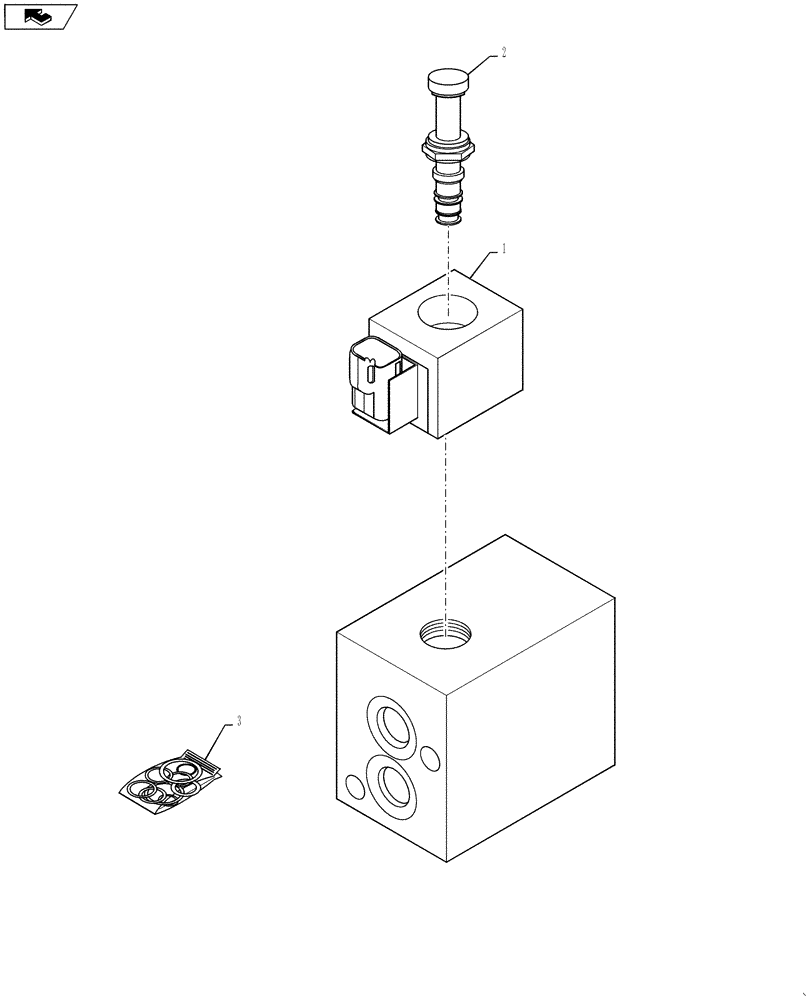 2

1

3