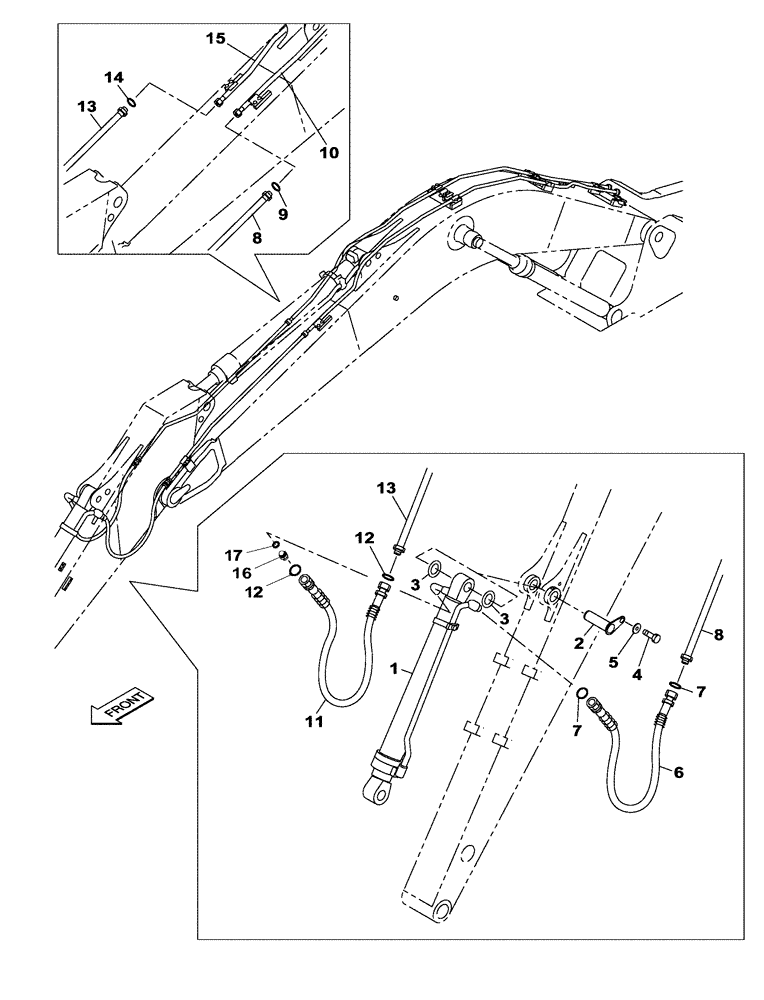 15
14
13
10
9
8
13
12
17
16
12
3
3
2
5
4
8
7
7
1
11
6
FRONT